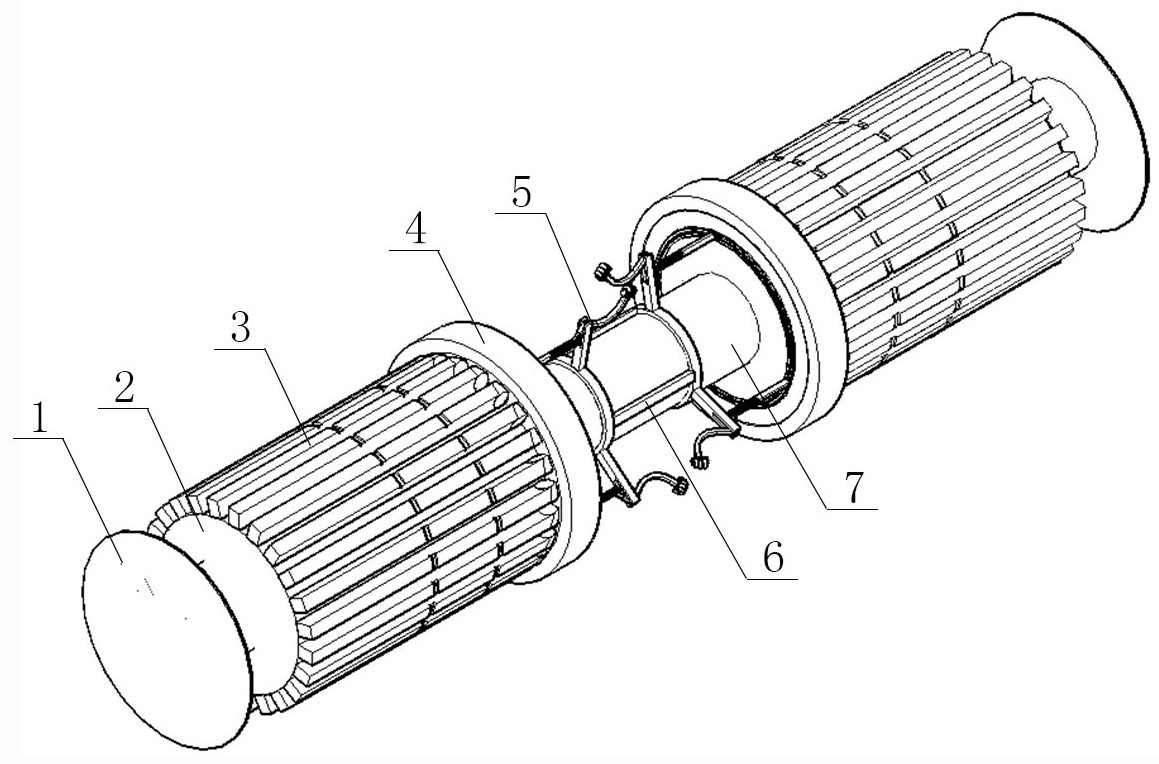 5
4
3
2
1
7
6