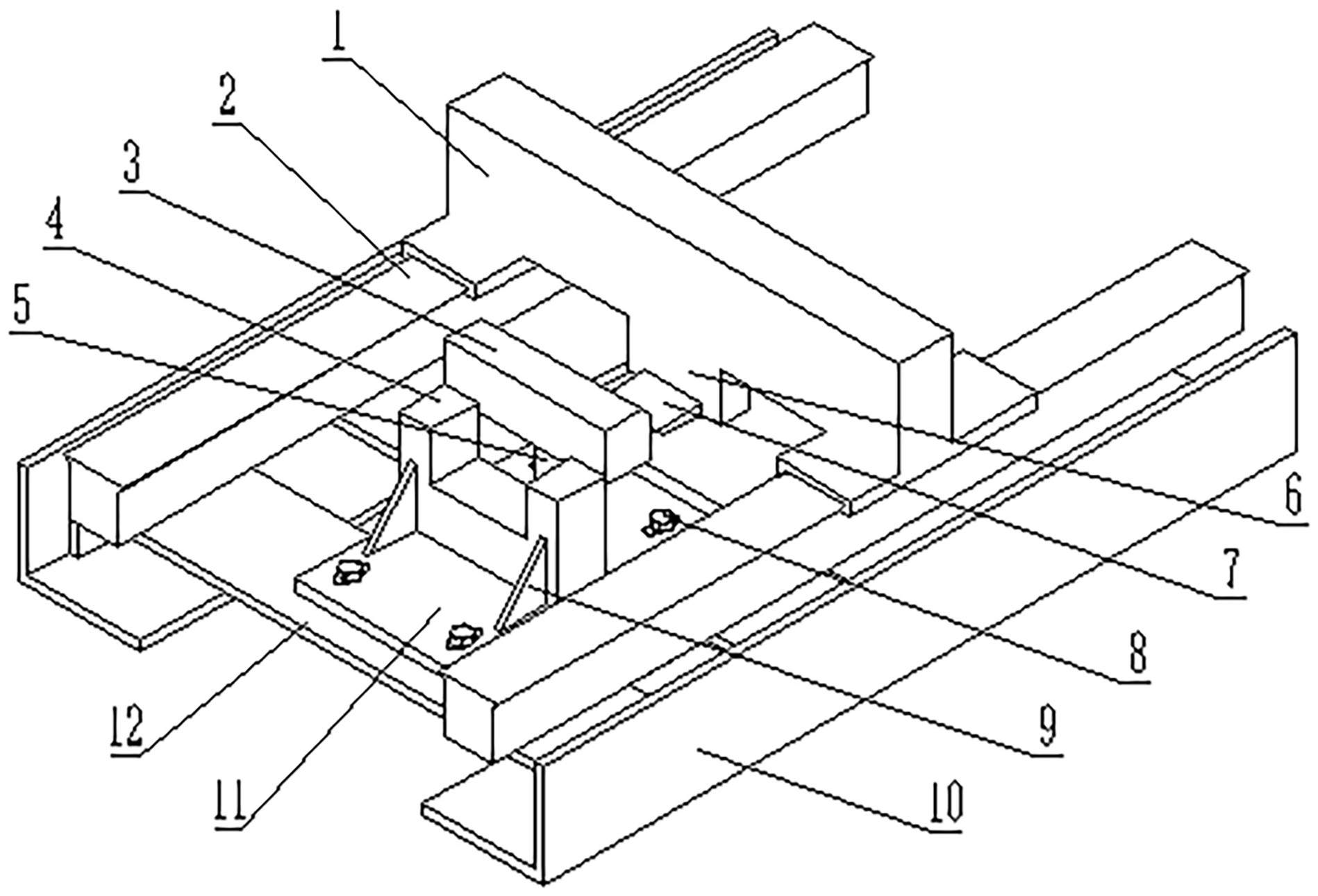 1
2
3
4
5
6
7
8
9
10
11
12