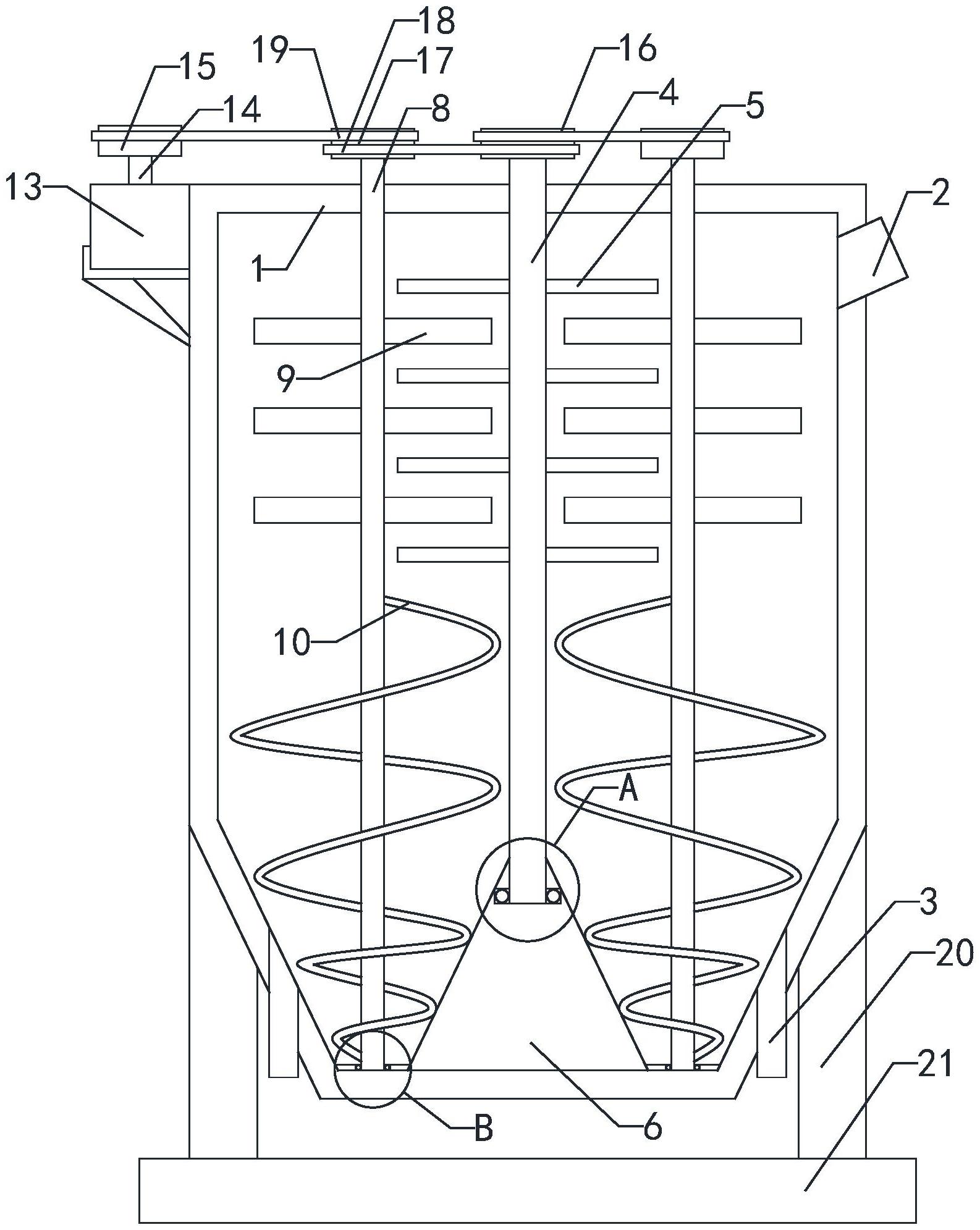 18
19
17
16
15
14
8
4
5
13
2
1
9
10
A
3
20
21
B
6