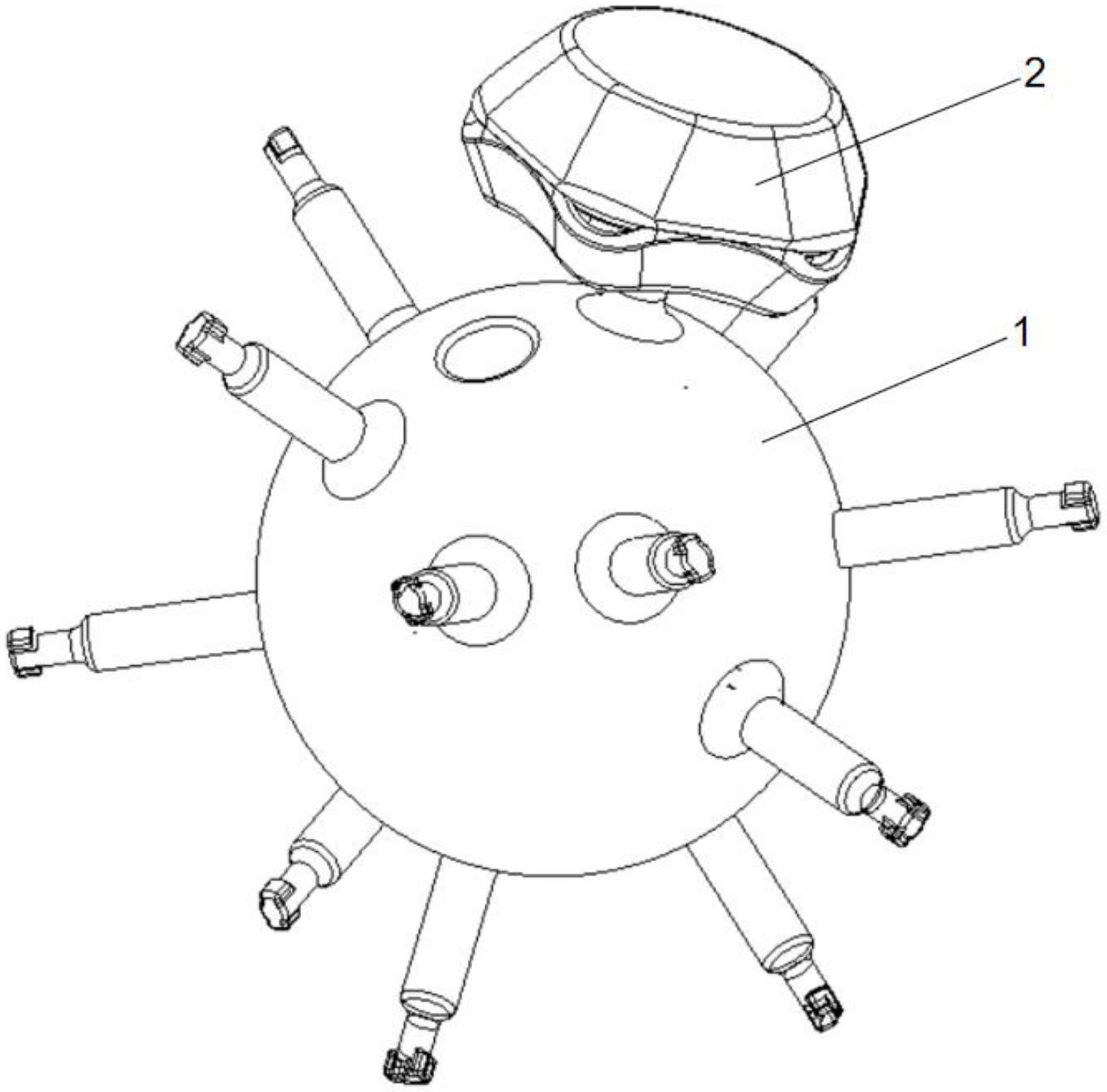 2

1