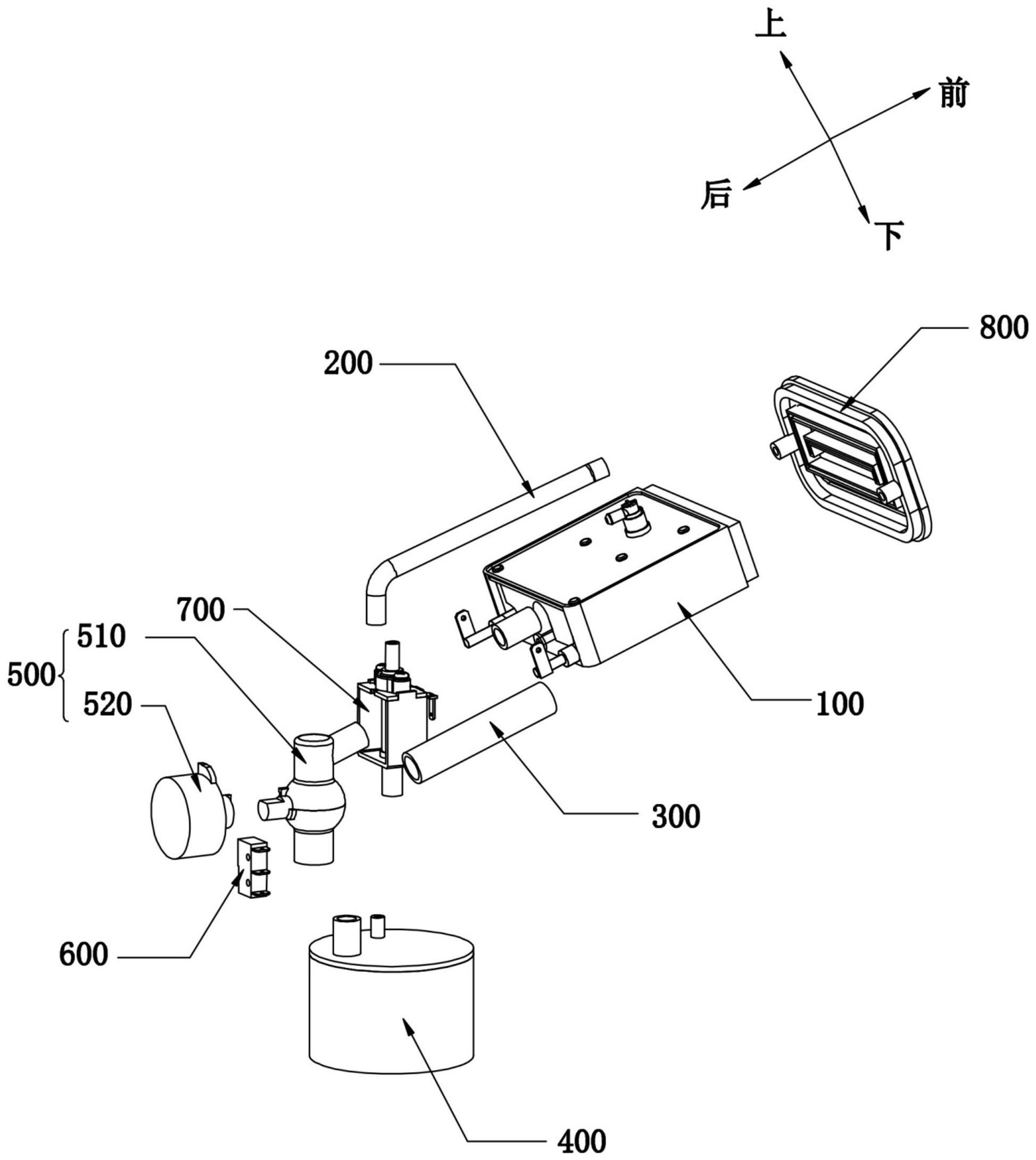 上
前
后
下
800
200
700
510
500
520
100
300
600
400