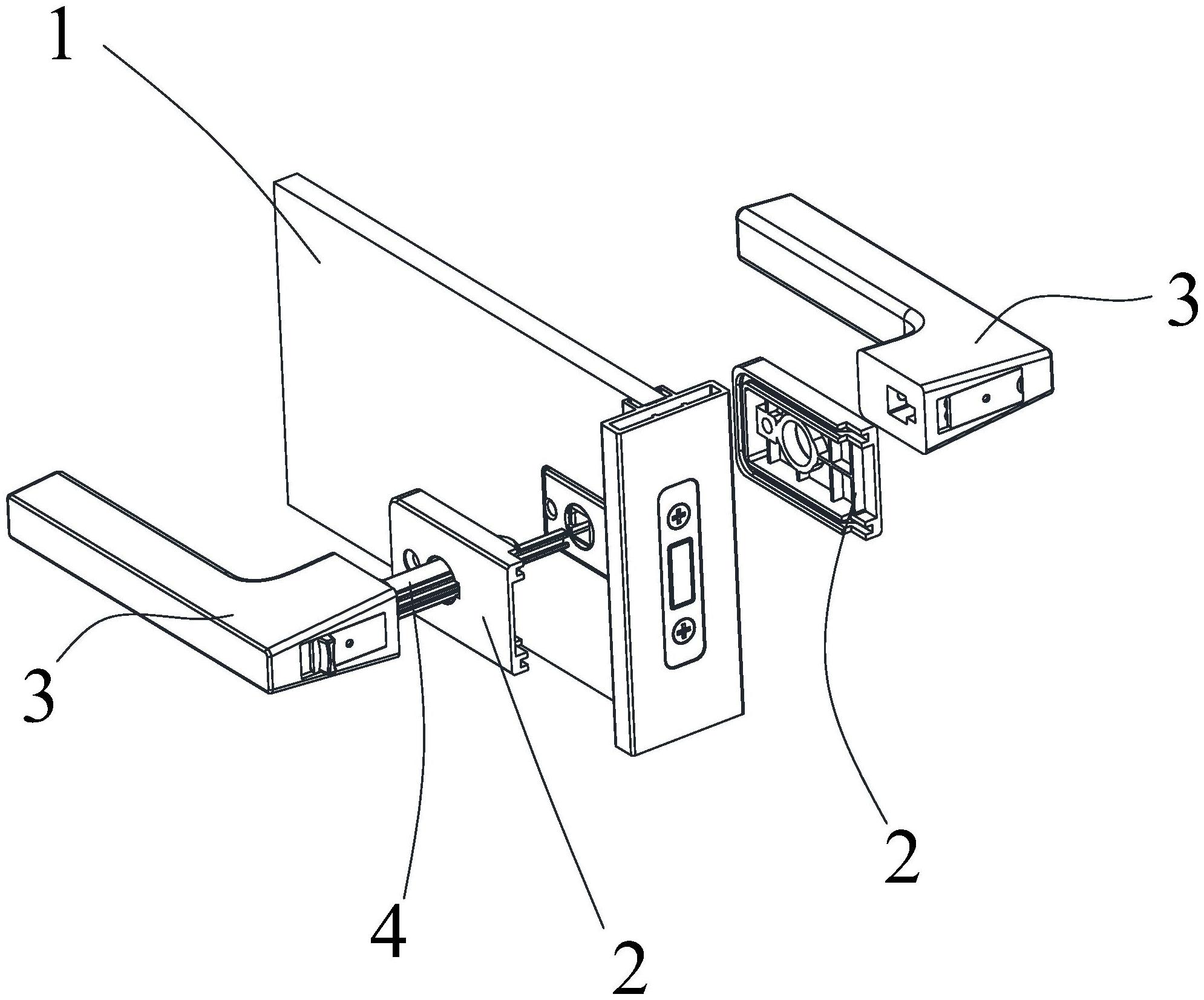 1
3
3
2
4
2