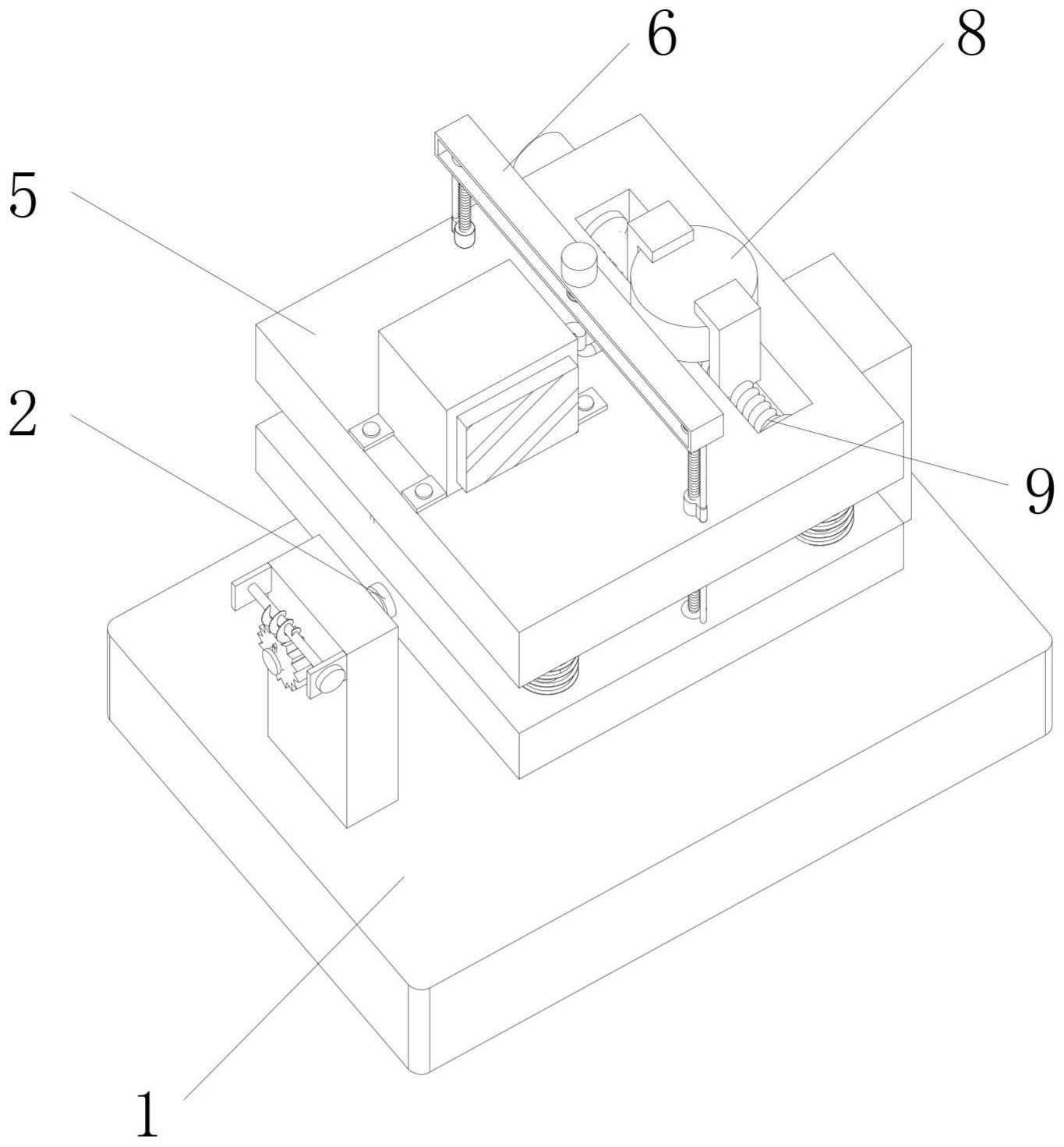 6
8
5
2
9
1