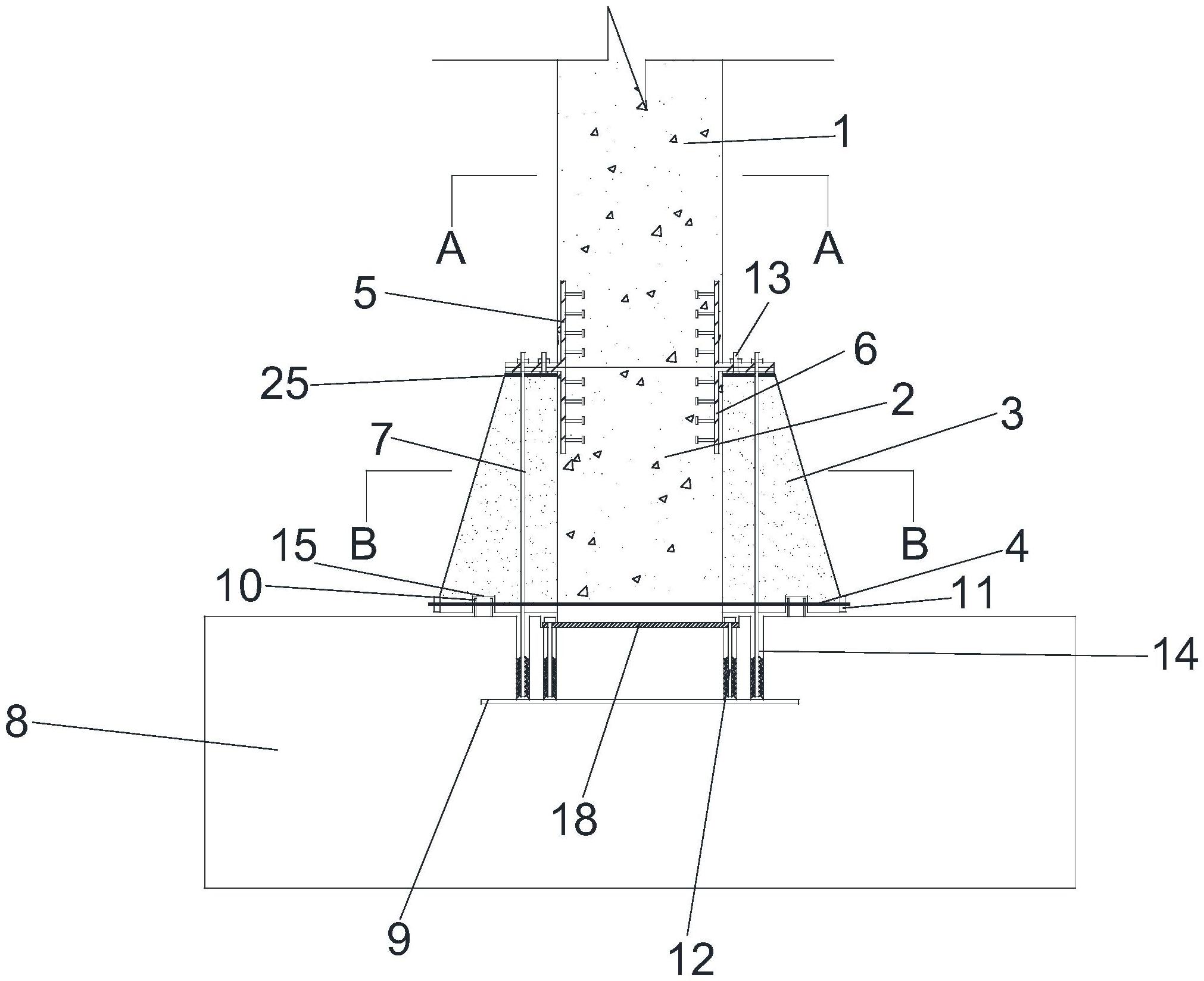 1
A
A
5
13
6
25
2
3
7
B
B
15
4
10
11
14
8
18
9
12