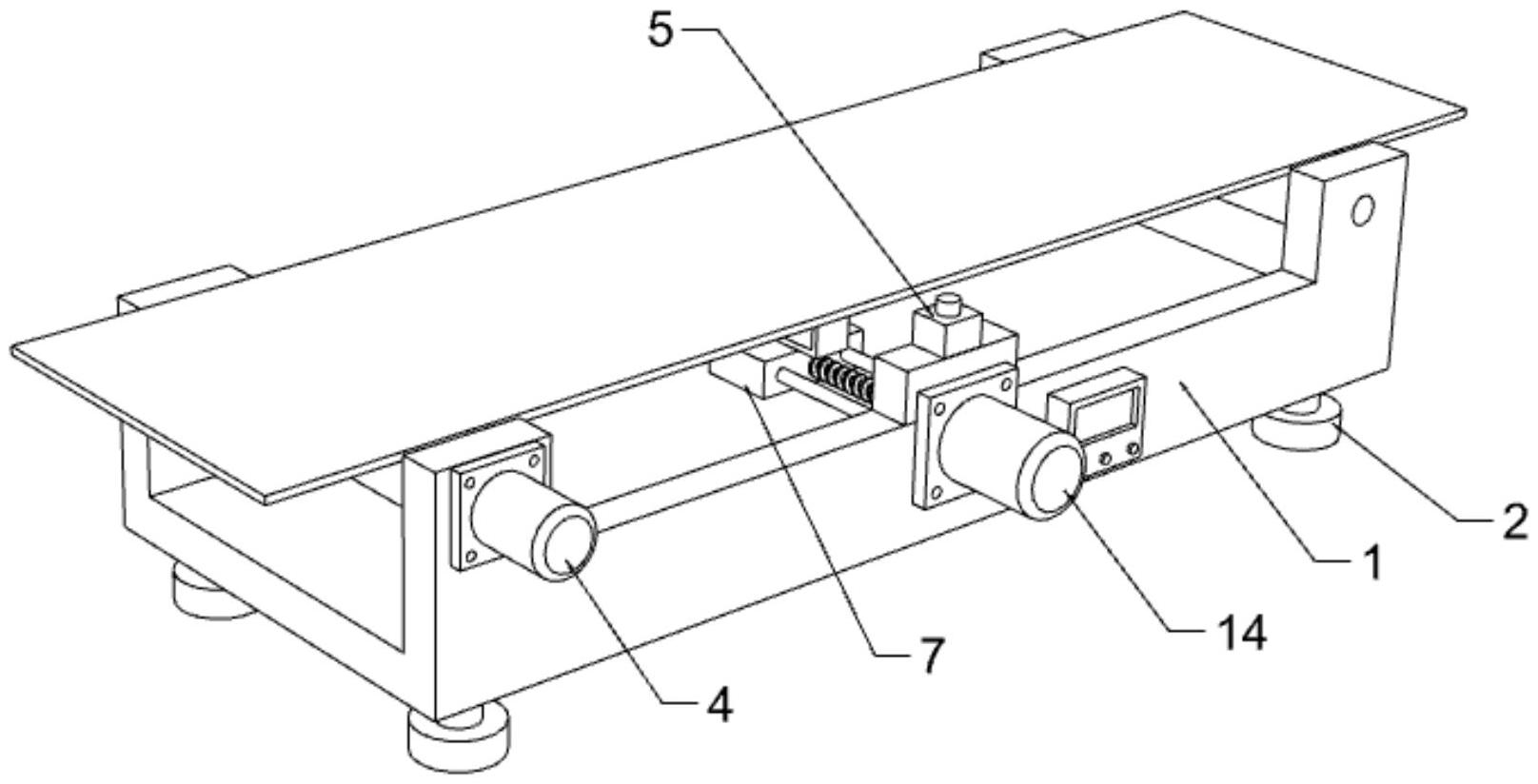 5
2
1
14
7
4