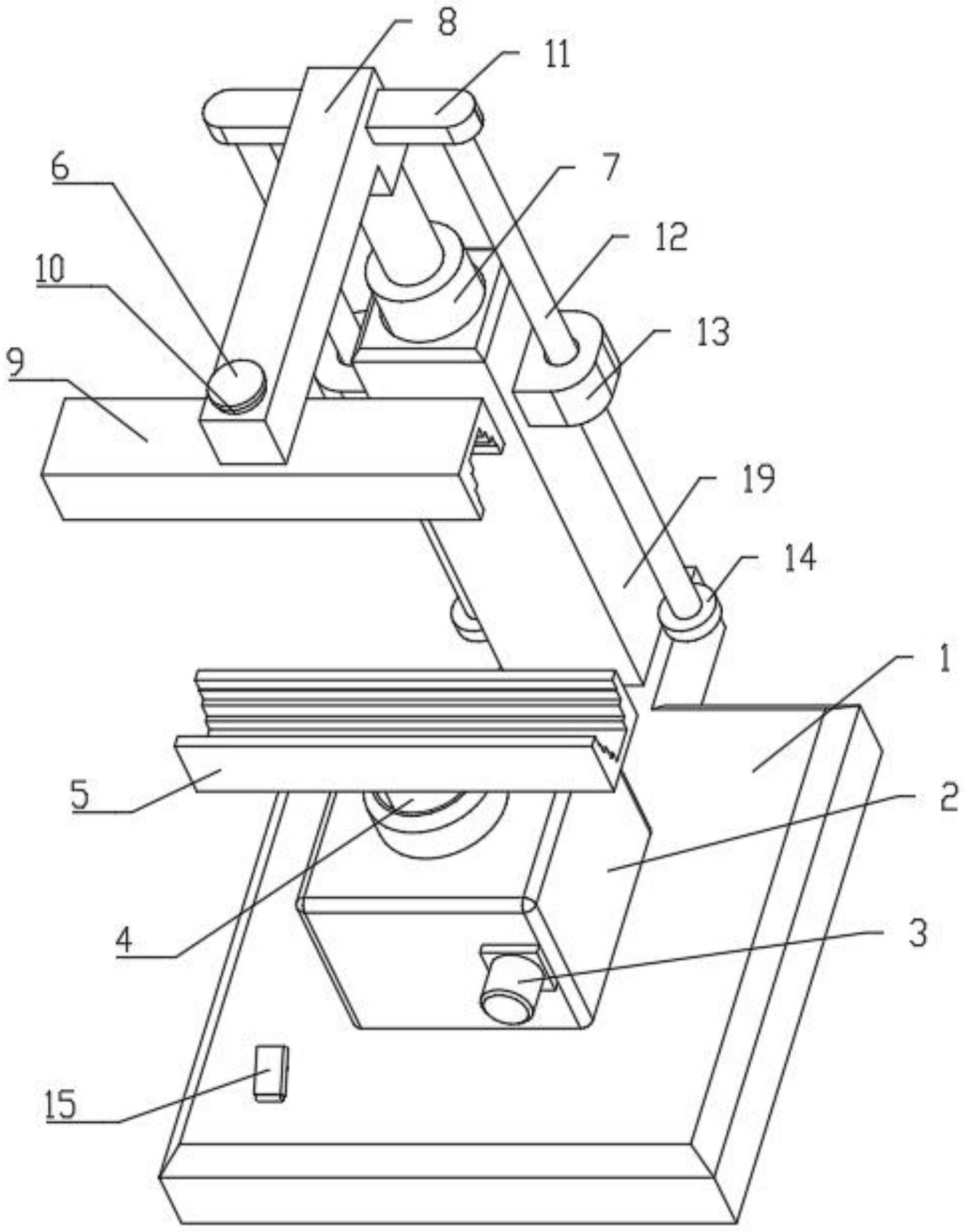 8
11
6
7
12
10
13
9
19
14
1
5
2
4
3
15