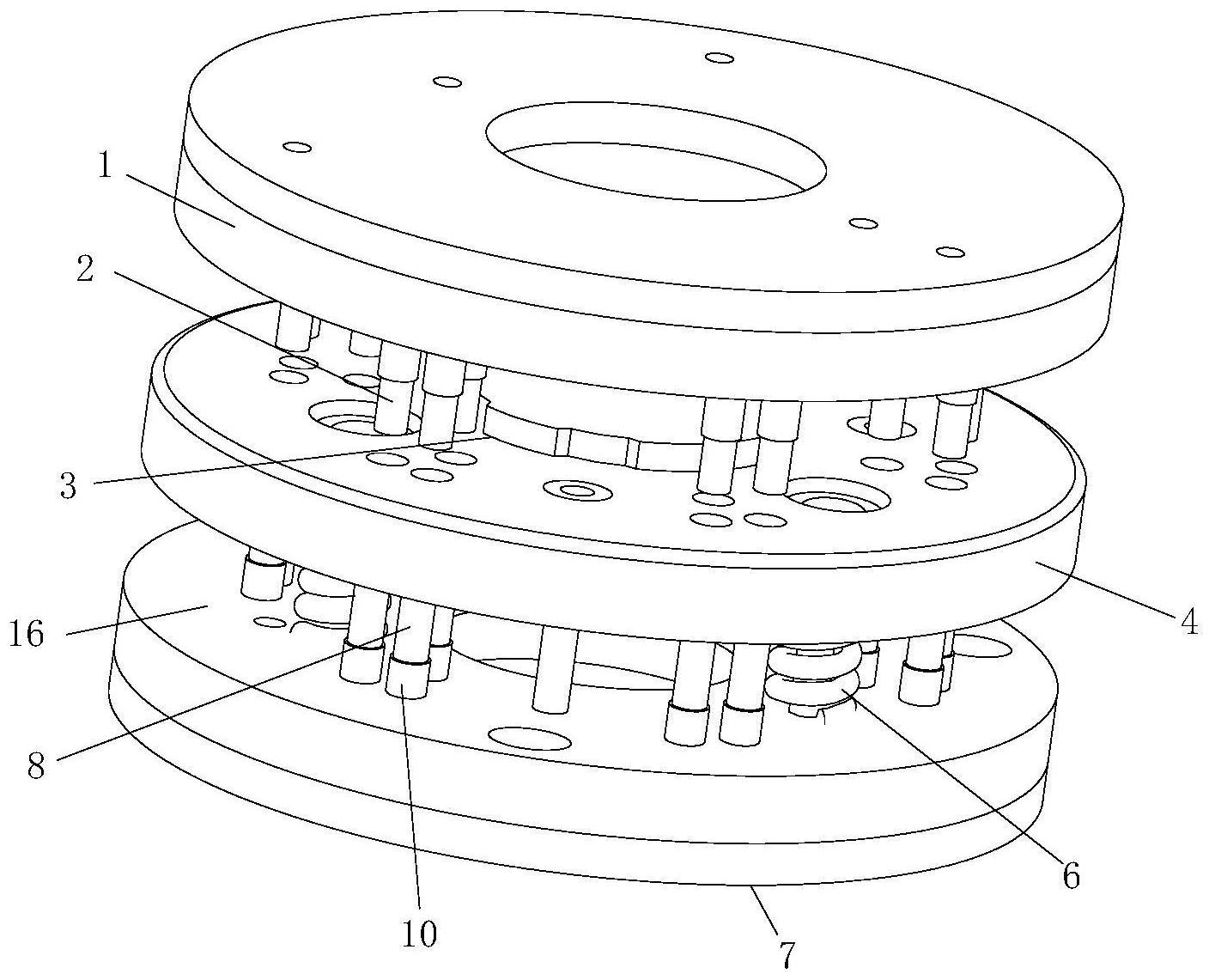 1
2
3
4
16
8
6
10
7