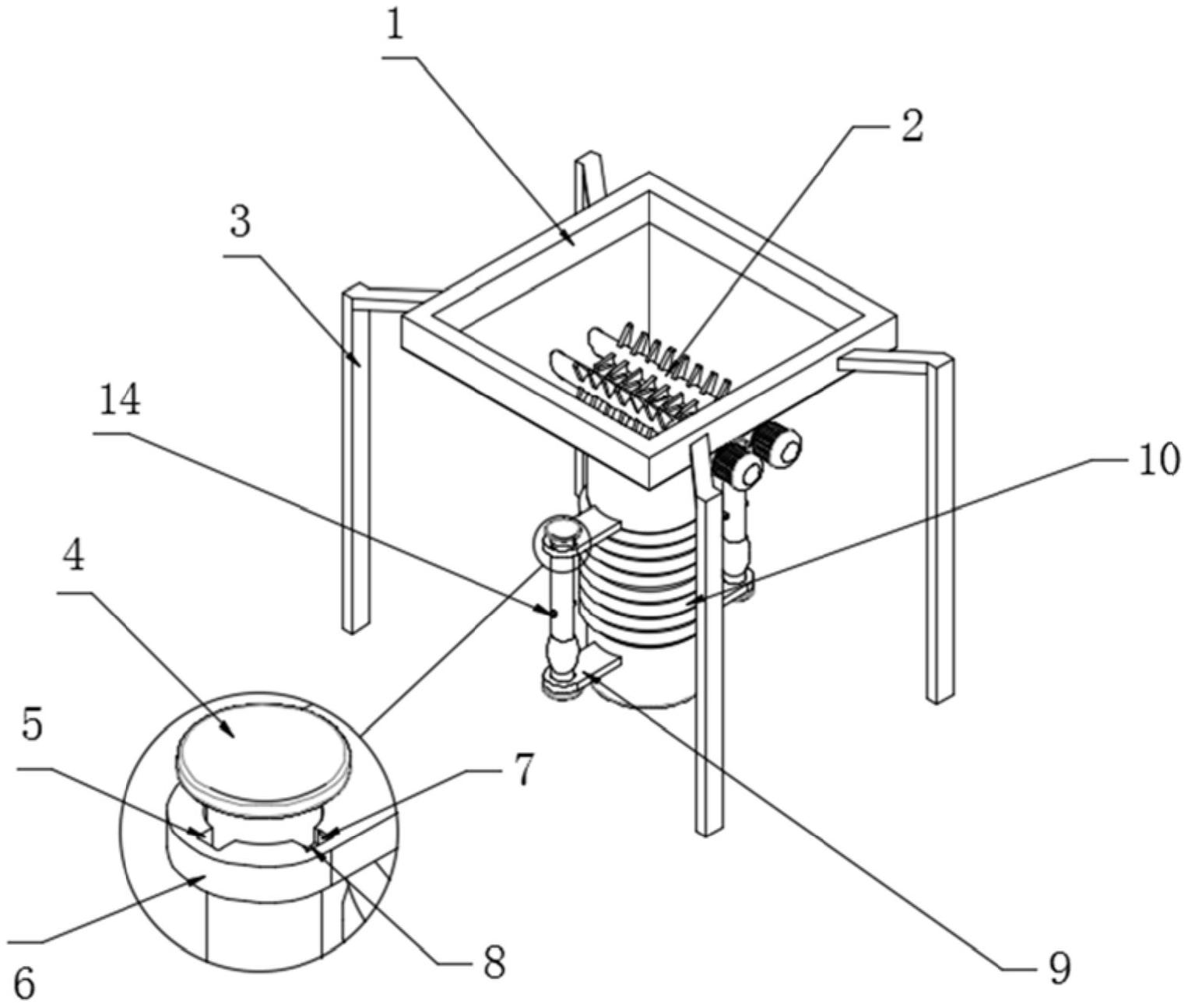 1
2
3
14
10
4
5
7
6
8
9