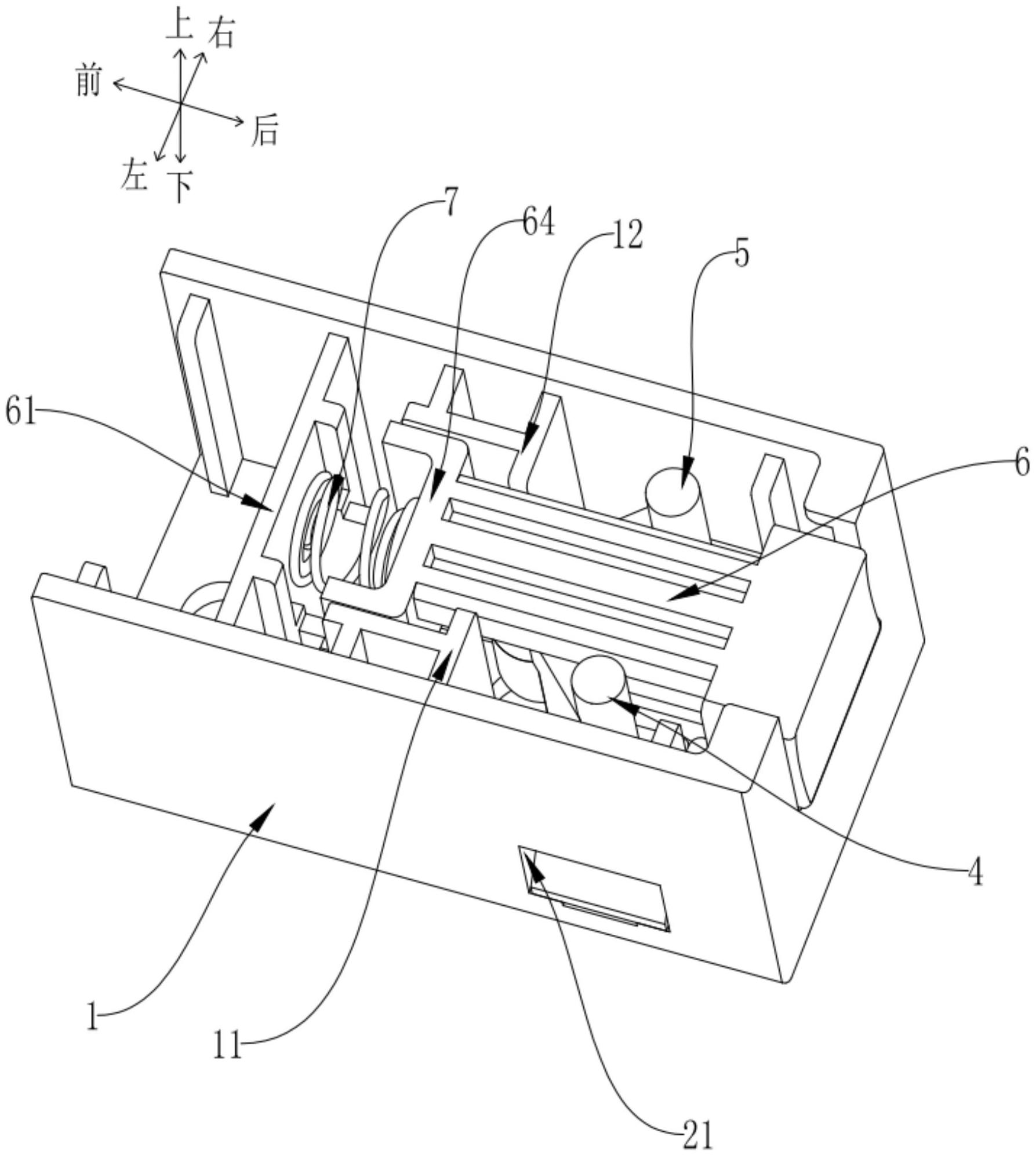 上
右
前
后
左
下
7
64
12
5
61
6
4
1
11
21