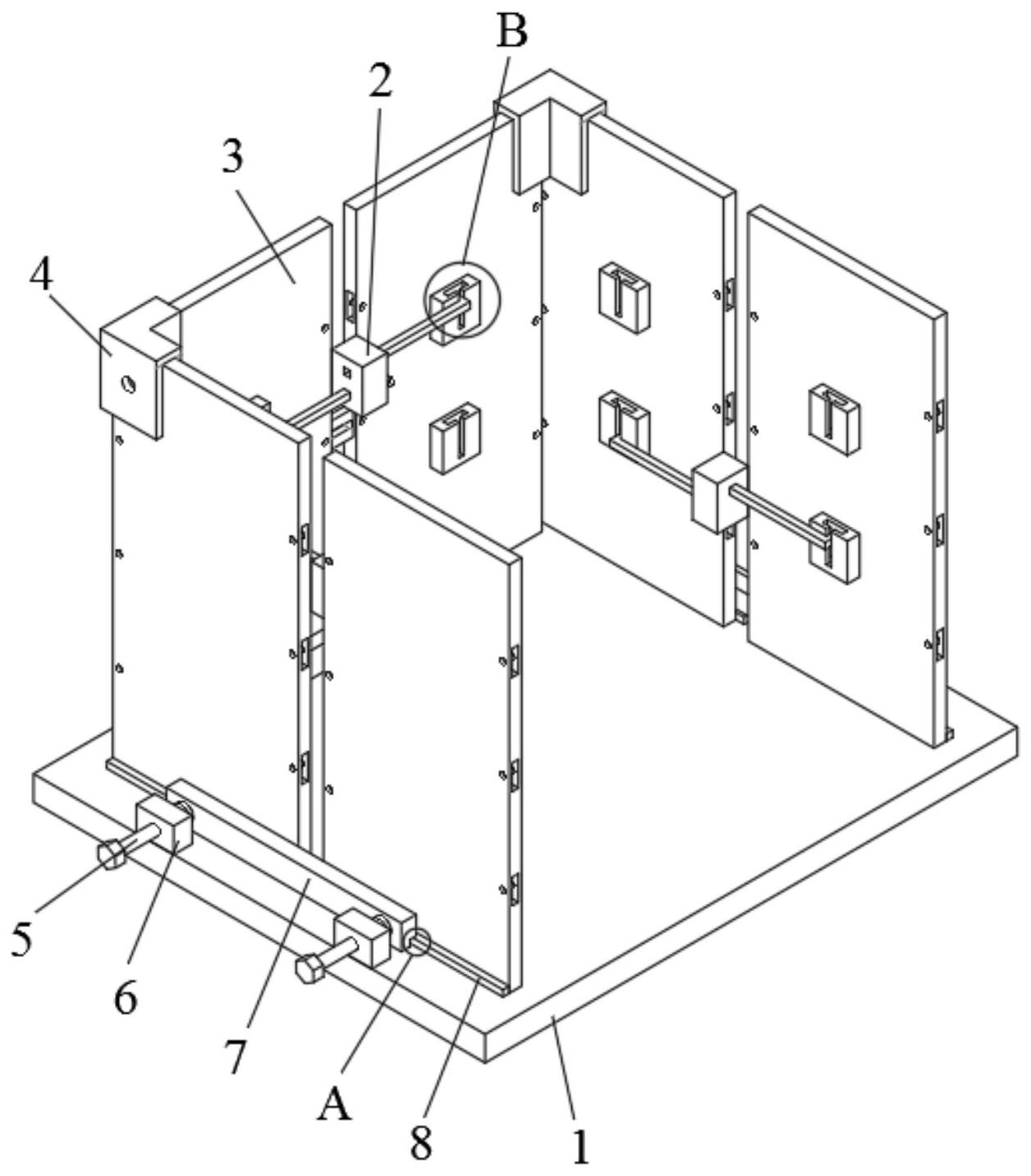 B
2
3
4
5
6
7
A
8
1