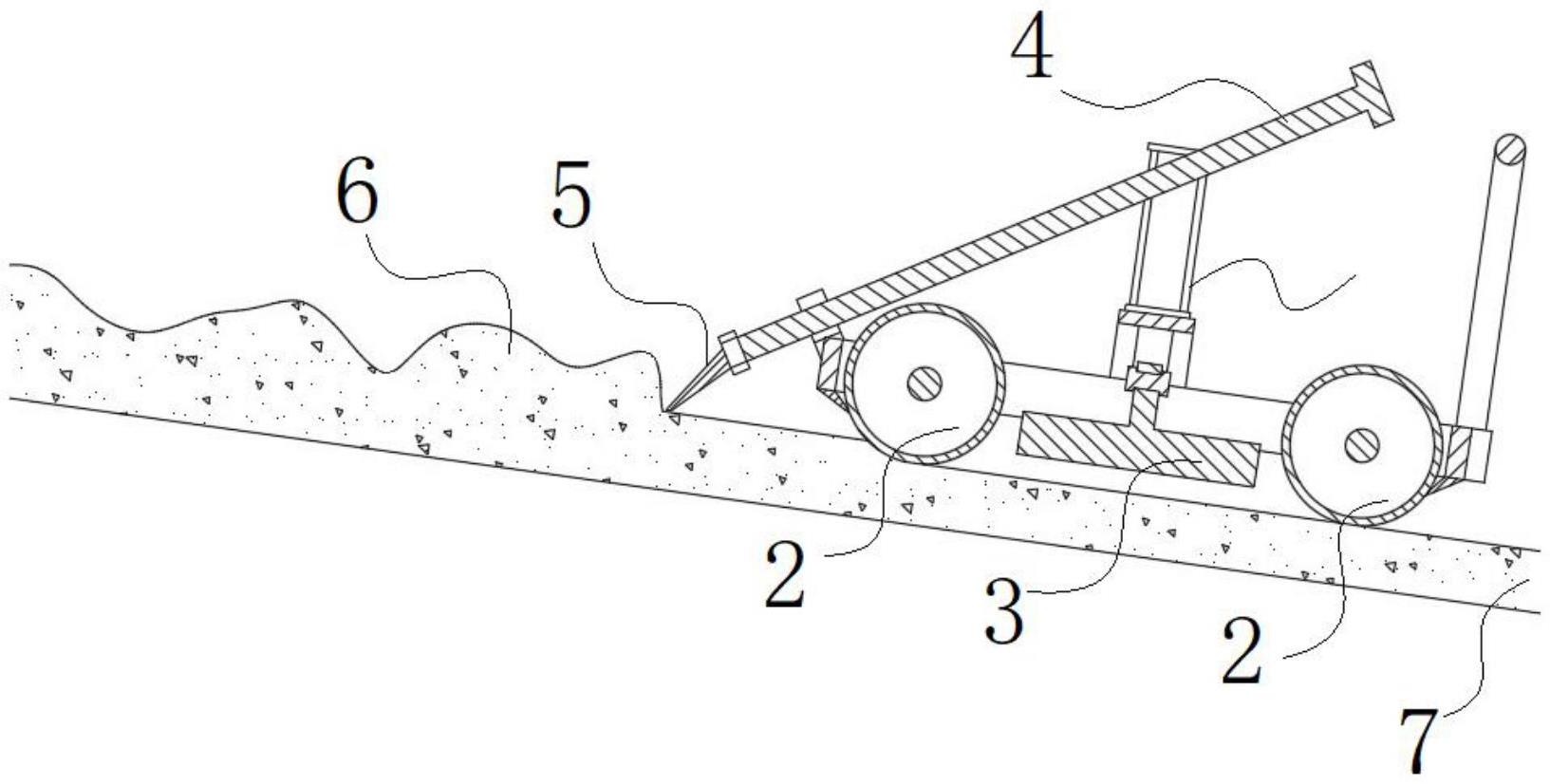 4
6
5
2
3
2
7