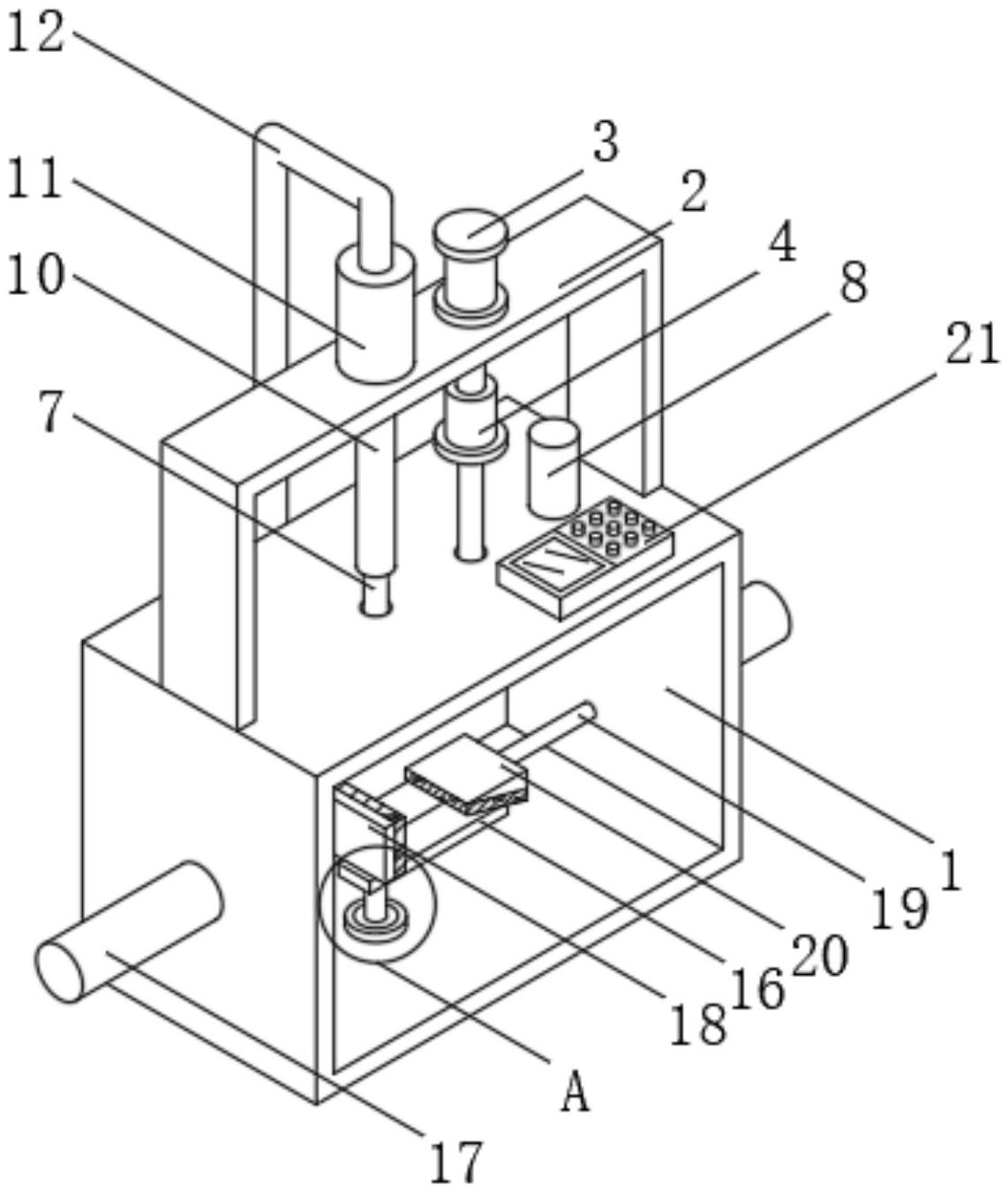 12
11
10
7
3
2
4
8
21
1
19
20
16
18
A
17