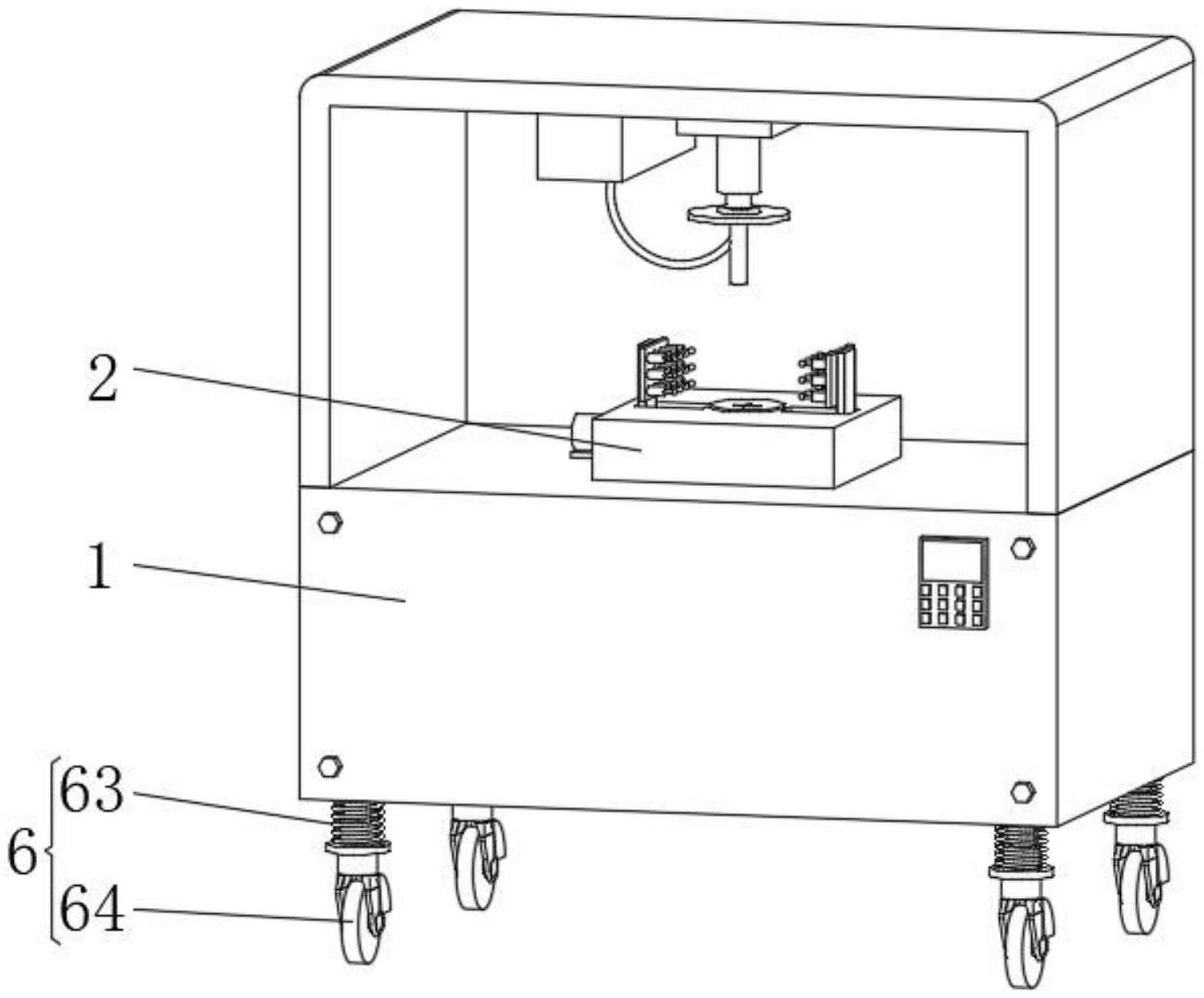 2
1
6
63
64