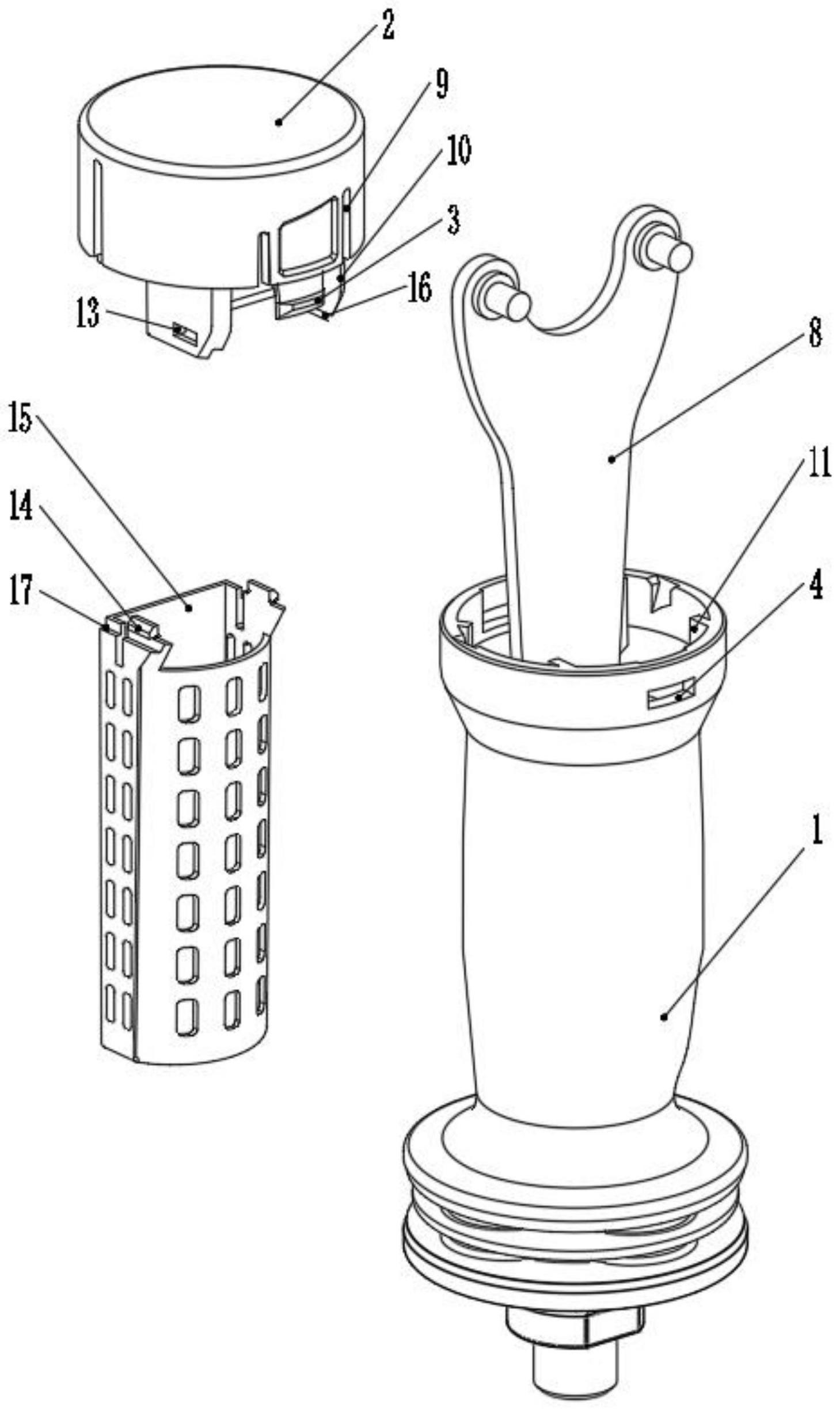 2
9
10
3
16
13
8
15
14
17
11
4
1