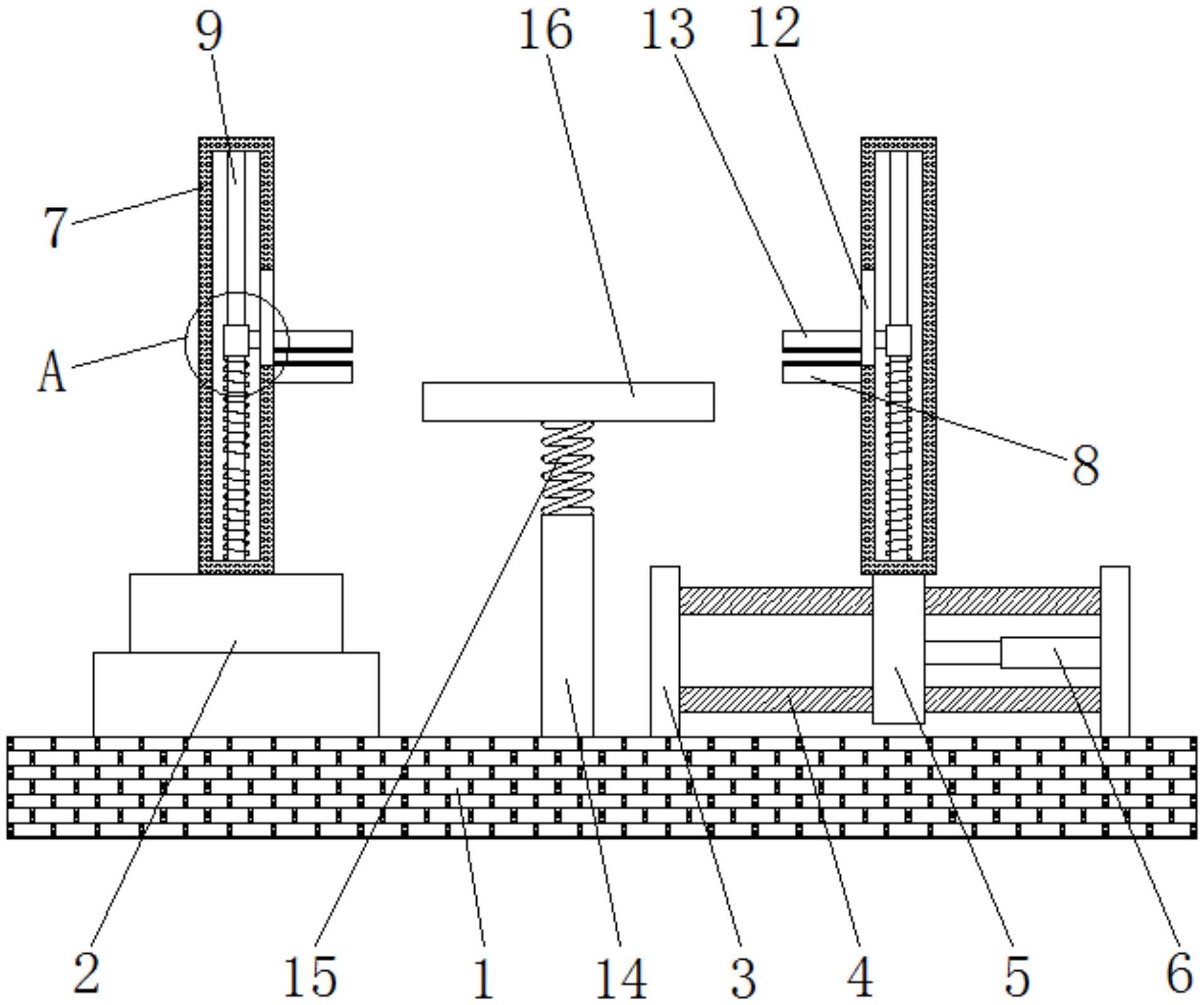 9
16
13
12
7
A
8
2
15
1
14
3
4
5
6