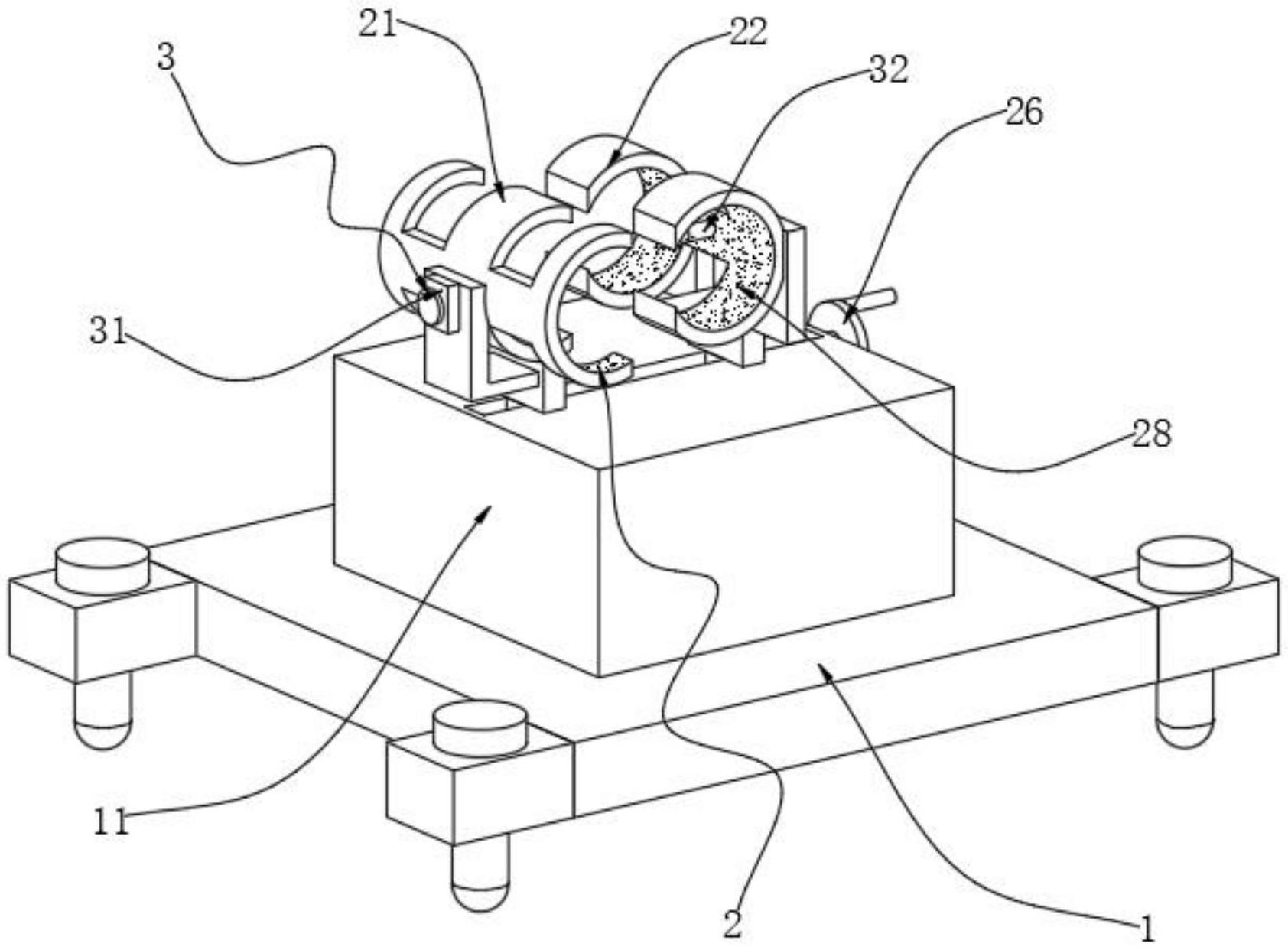 21
22
3
32
26
31
28
11
2
1