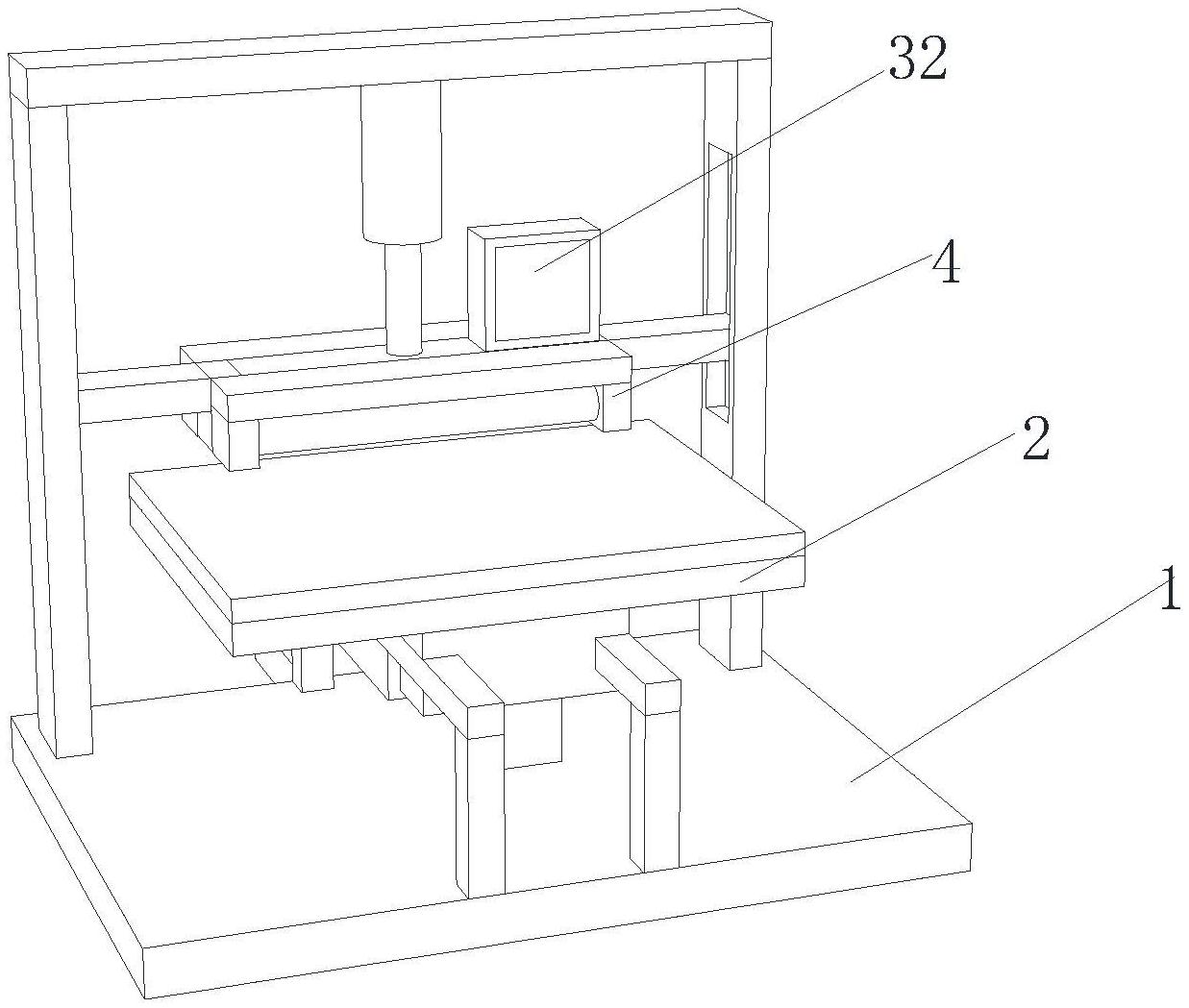 32
4
2
1