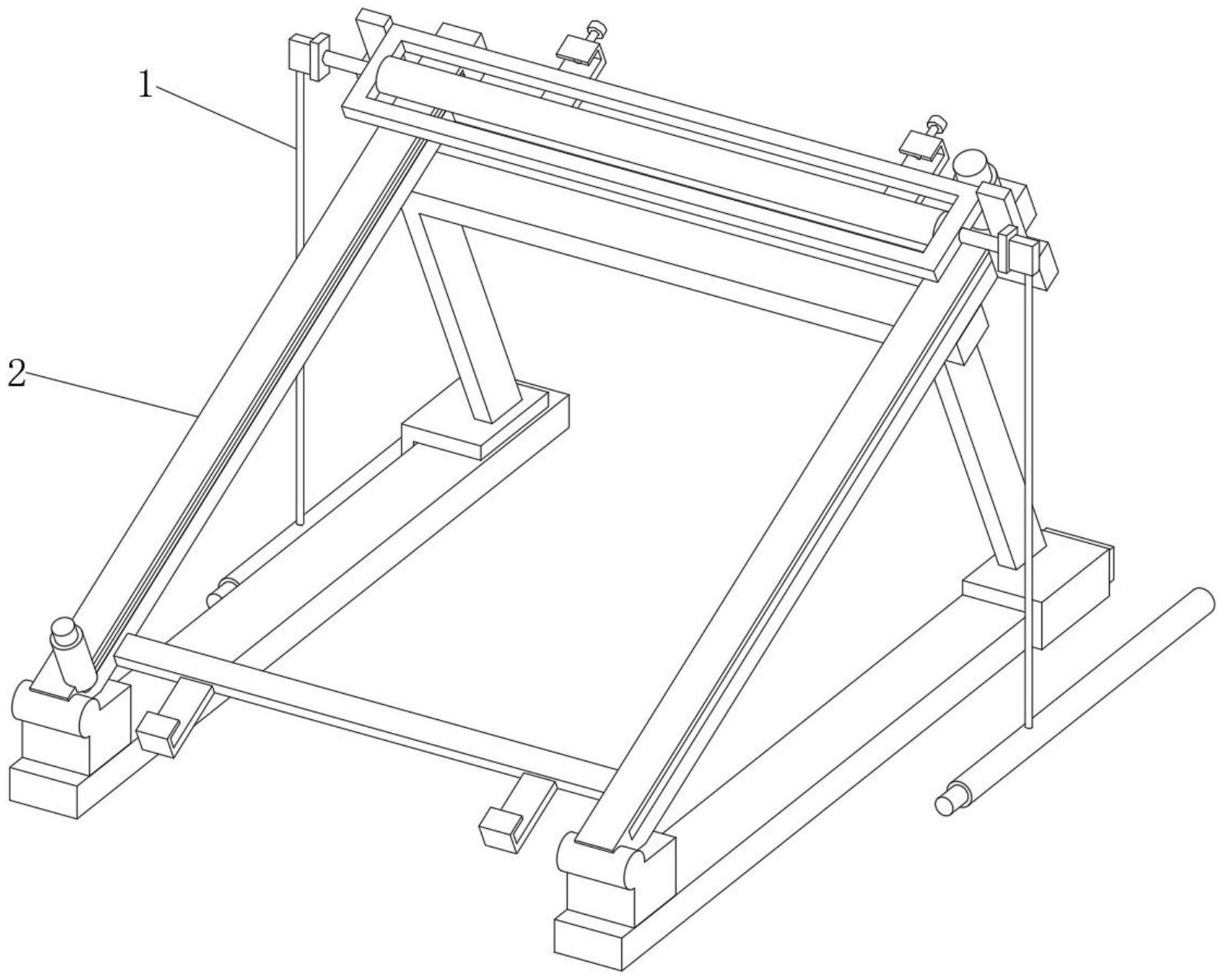 1

2