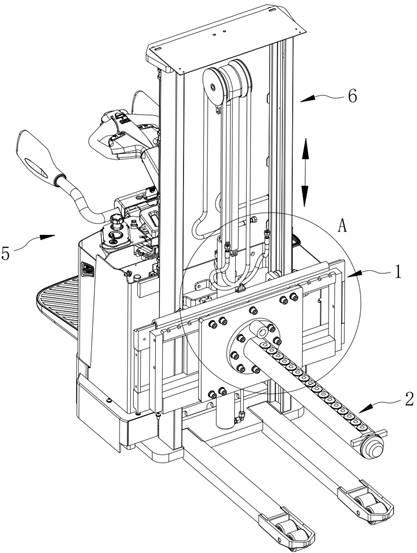 6
A
5
1
2