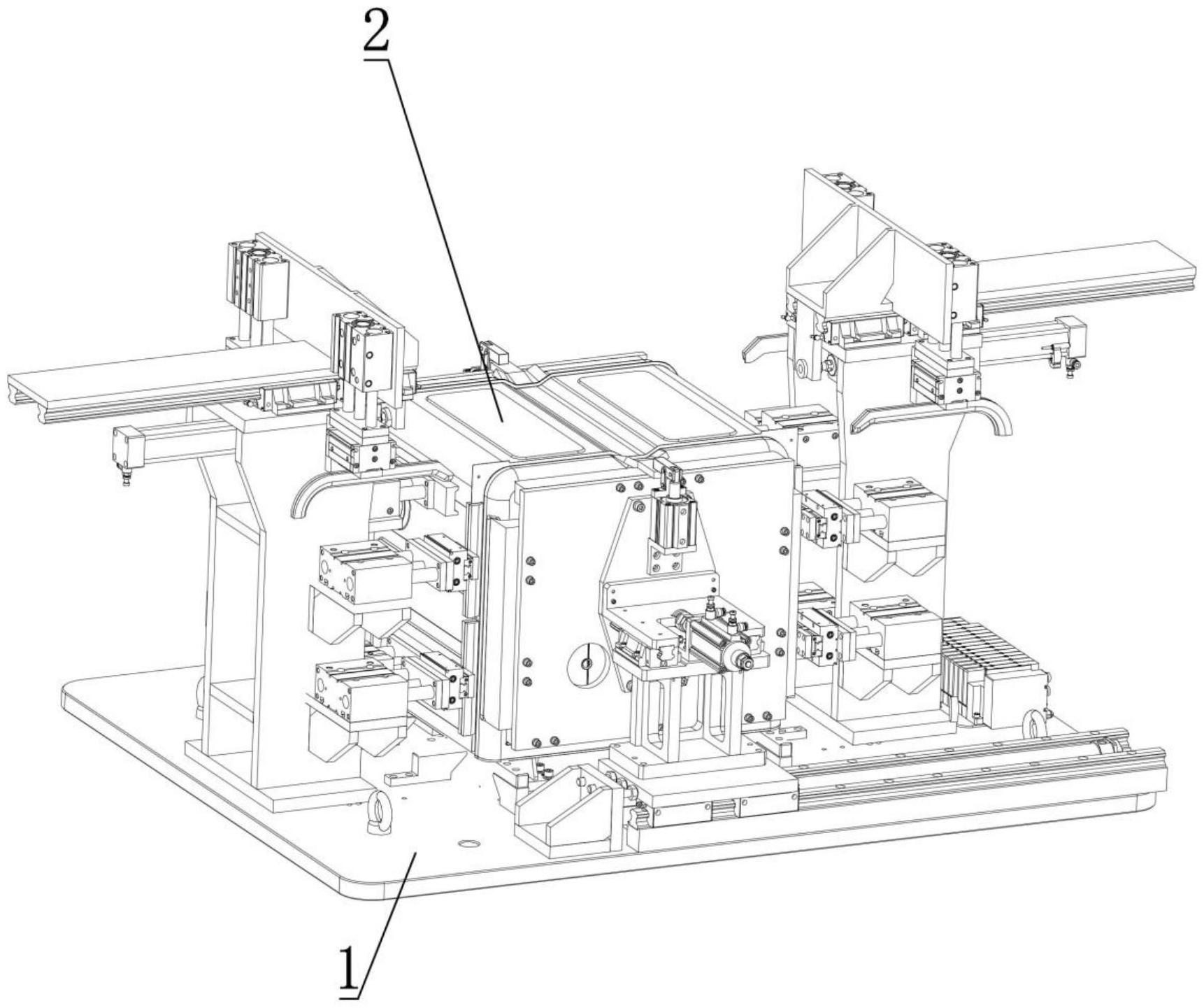 2

1