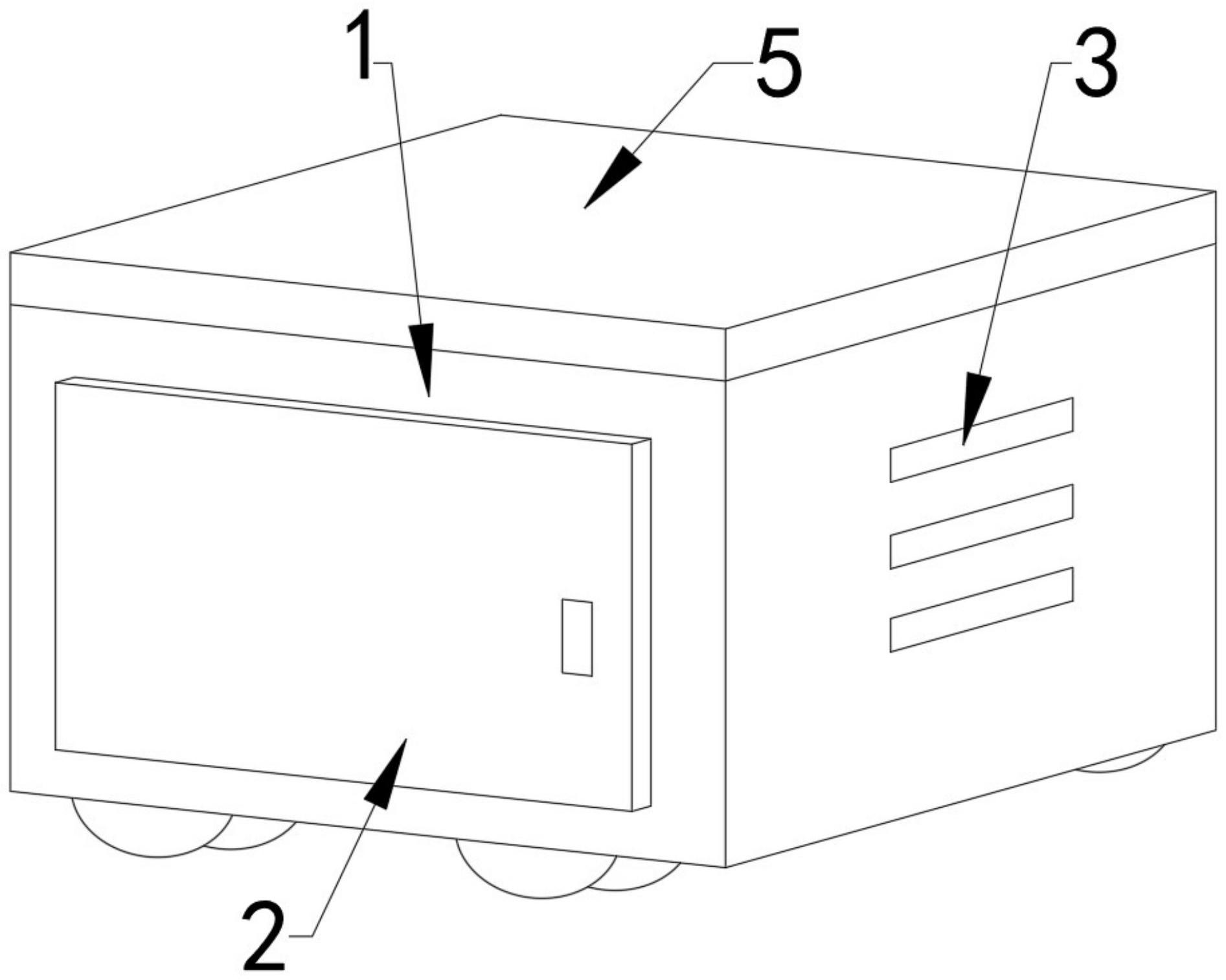 1
5
3
2