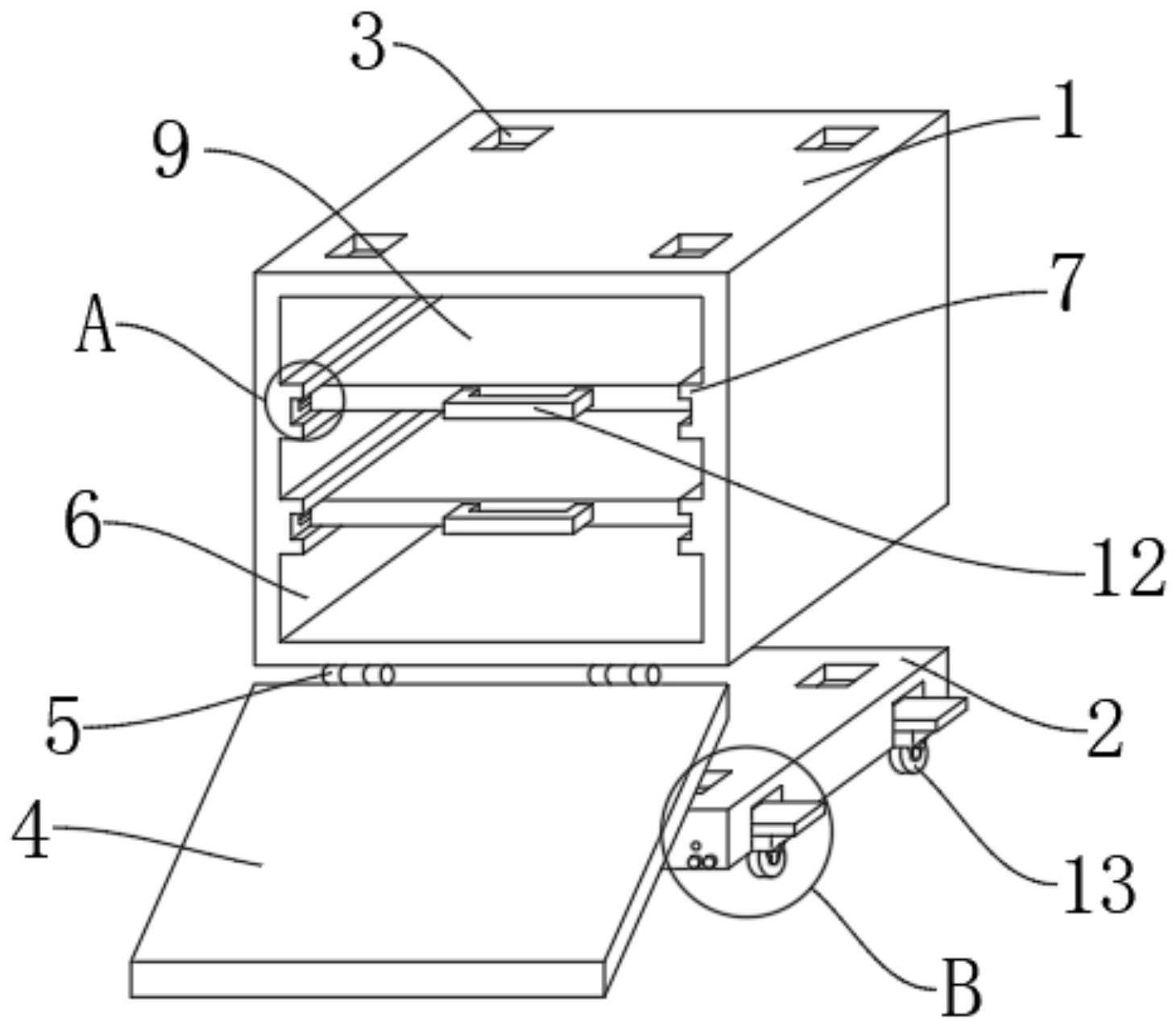 3
9
1
A
7
6
12
5
2
4
13
B