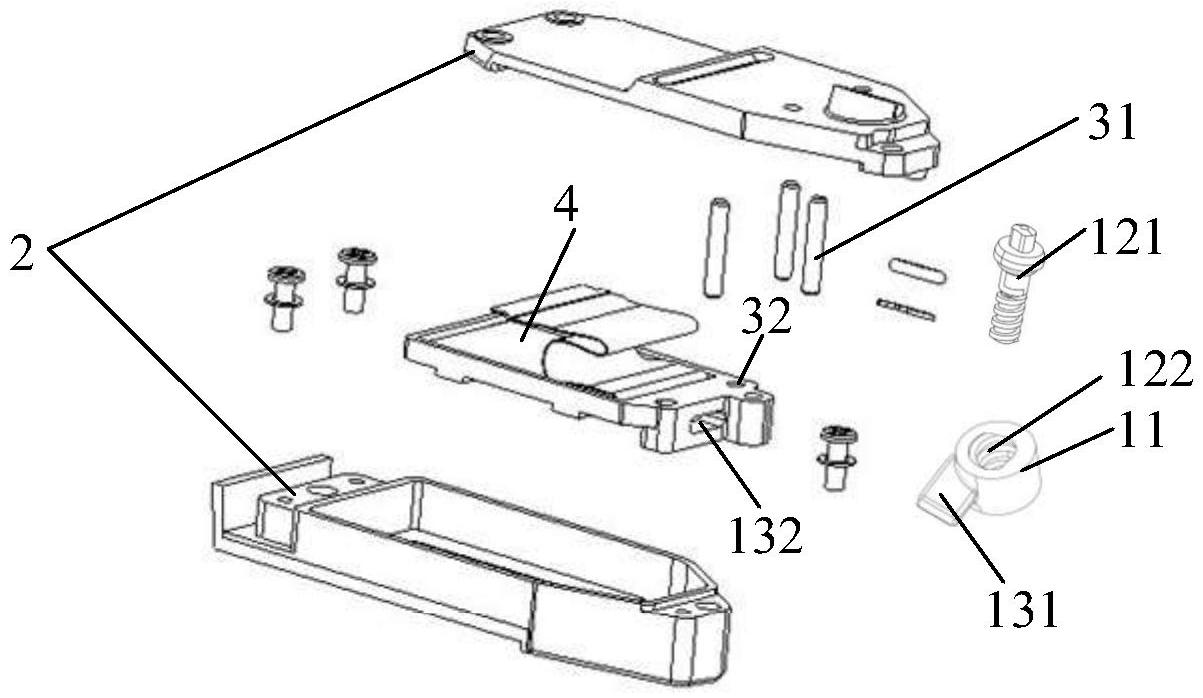 31
4
2
121
32
122
11
132
131