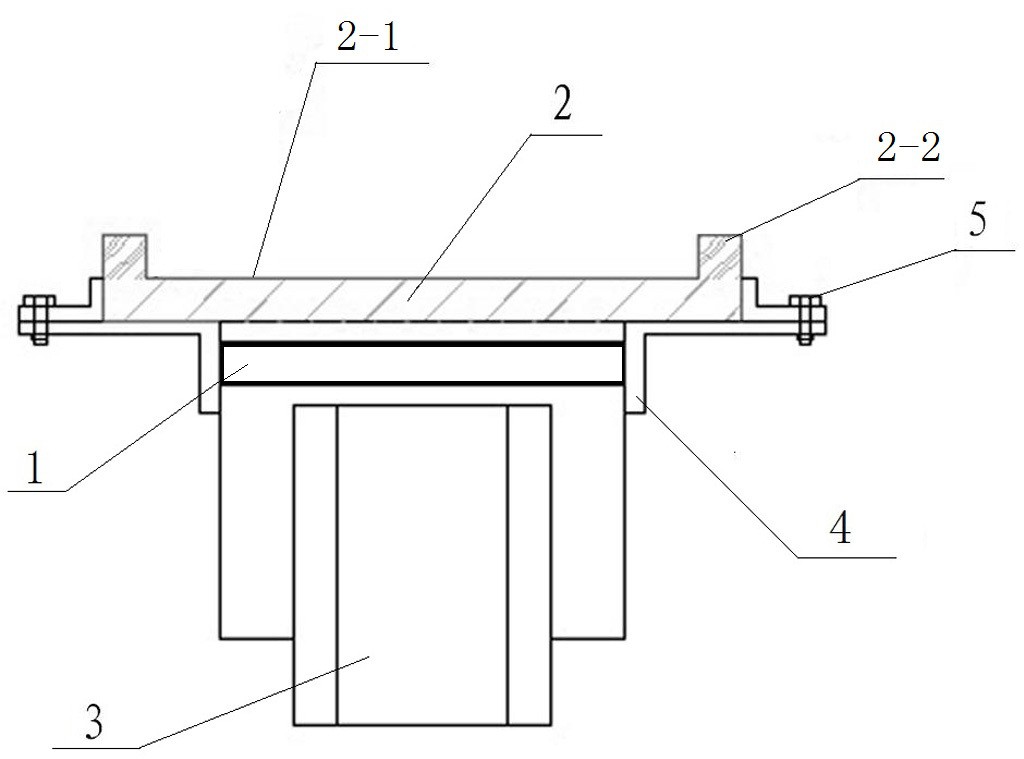 2-1
2
2-2
5
1
4
3