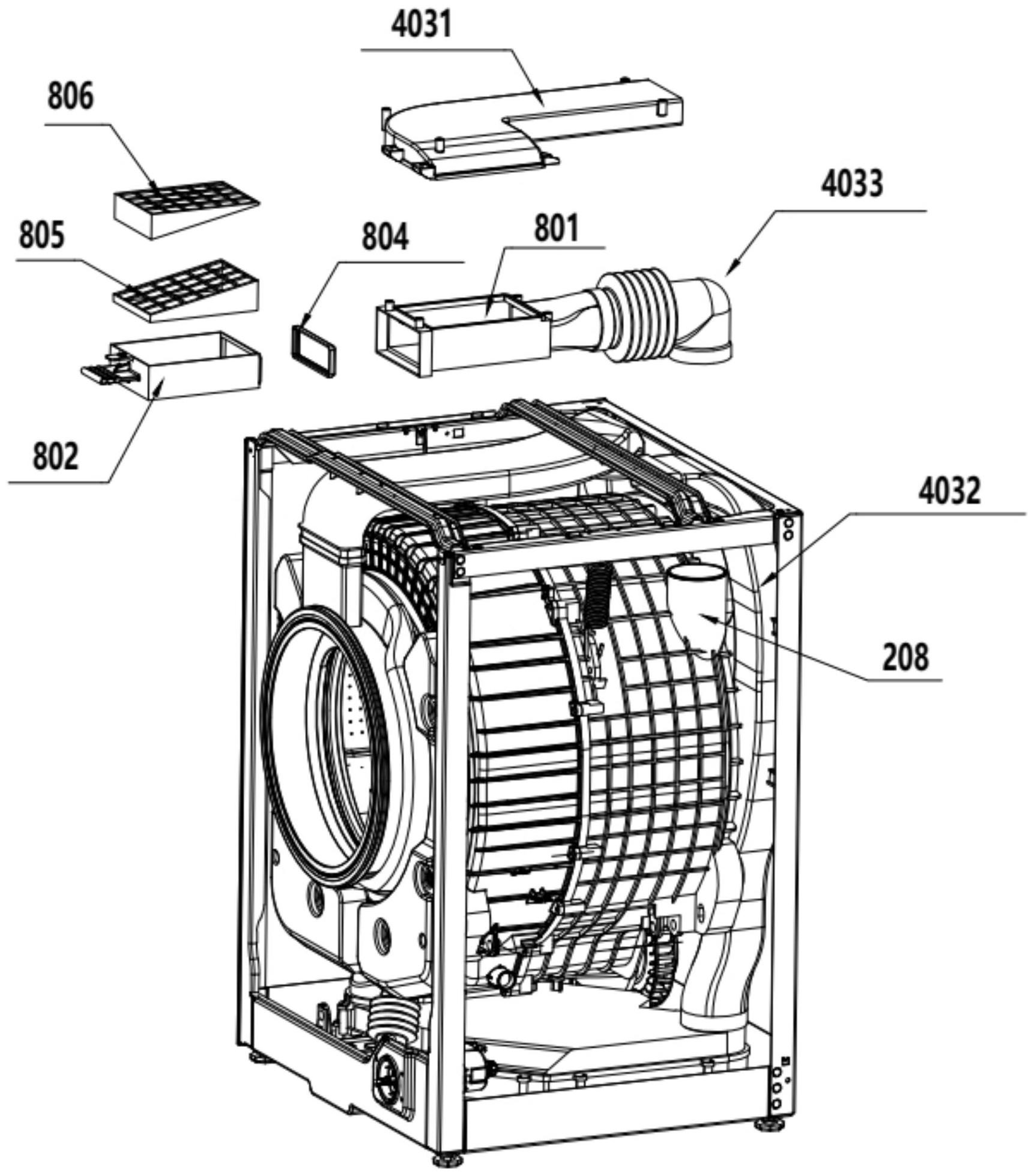 4031
806
4033
805
804
801
802
4032
208