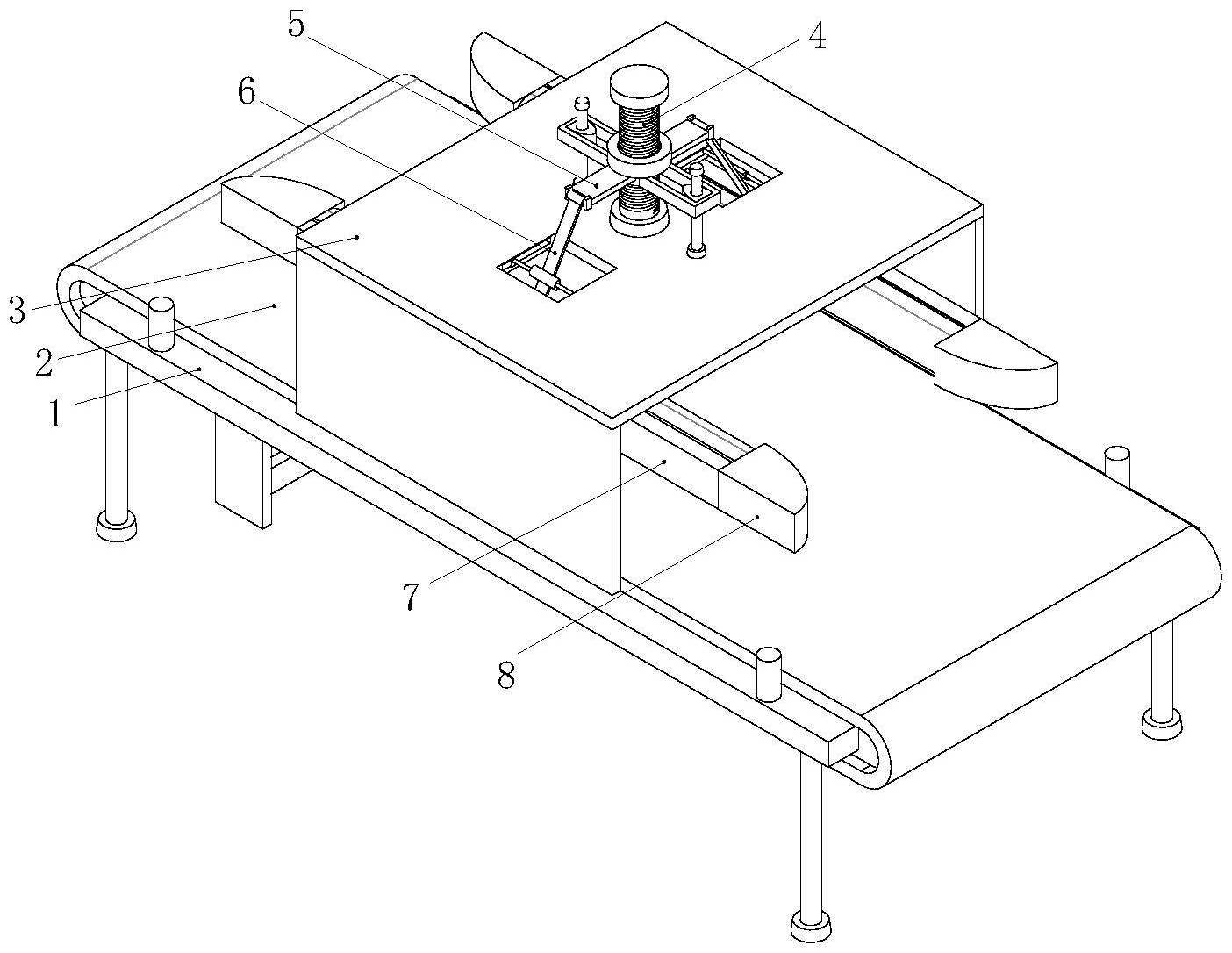 5
4
6
3
2
1
7
8