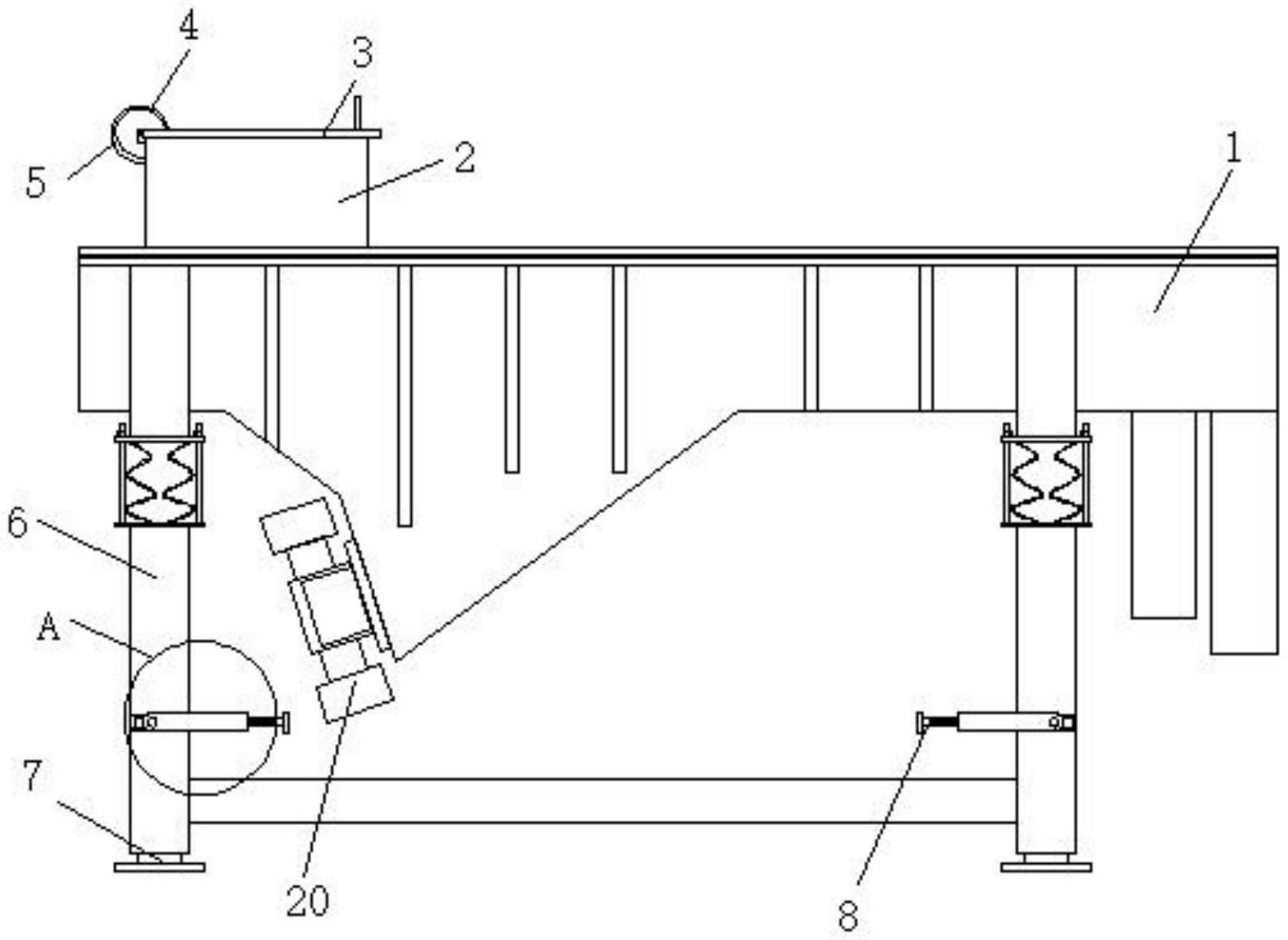 4
3
5
2
1
6
A
7
20
8