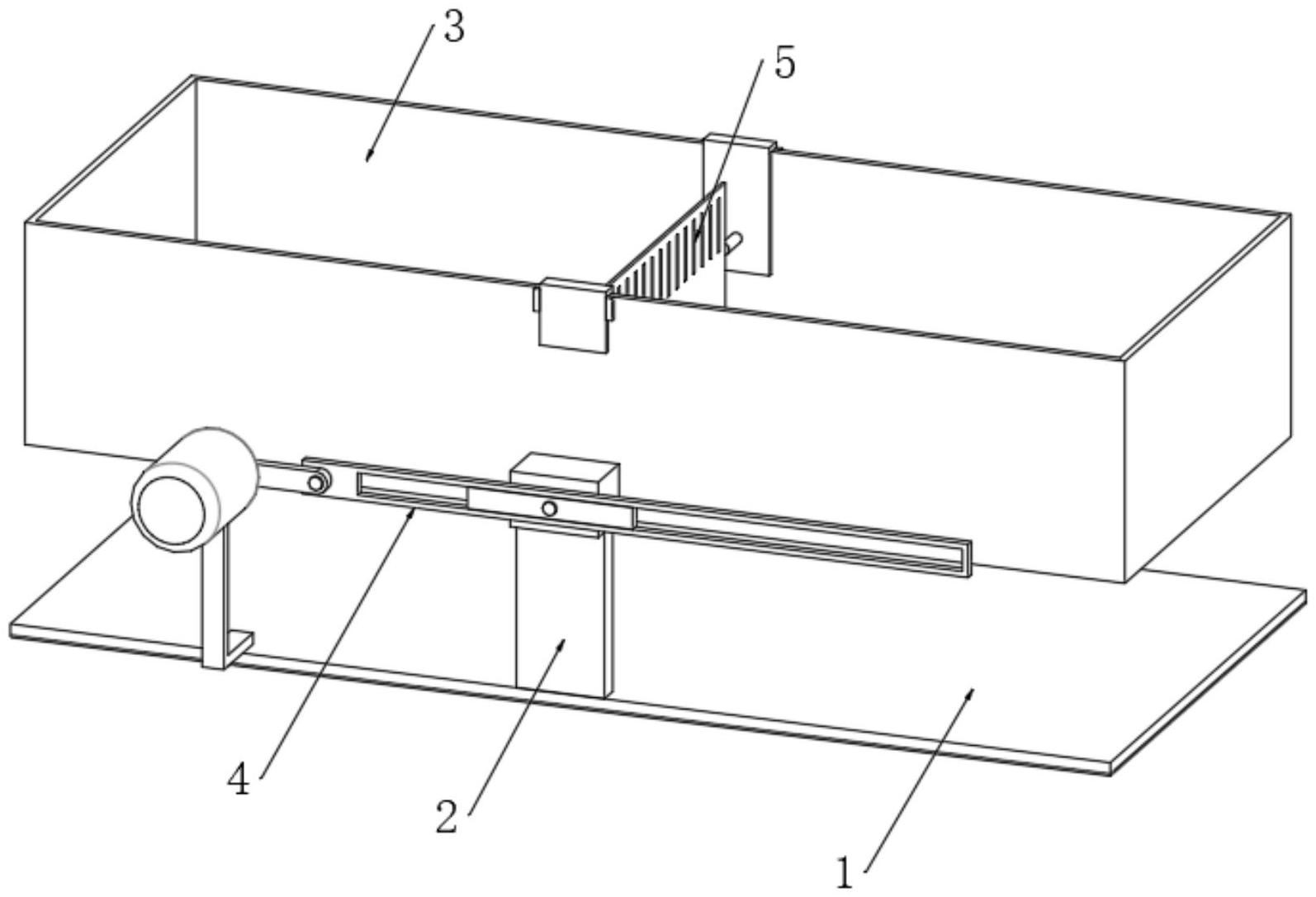 3
5
4
2
1