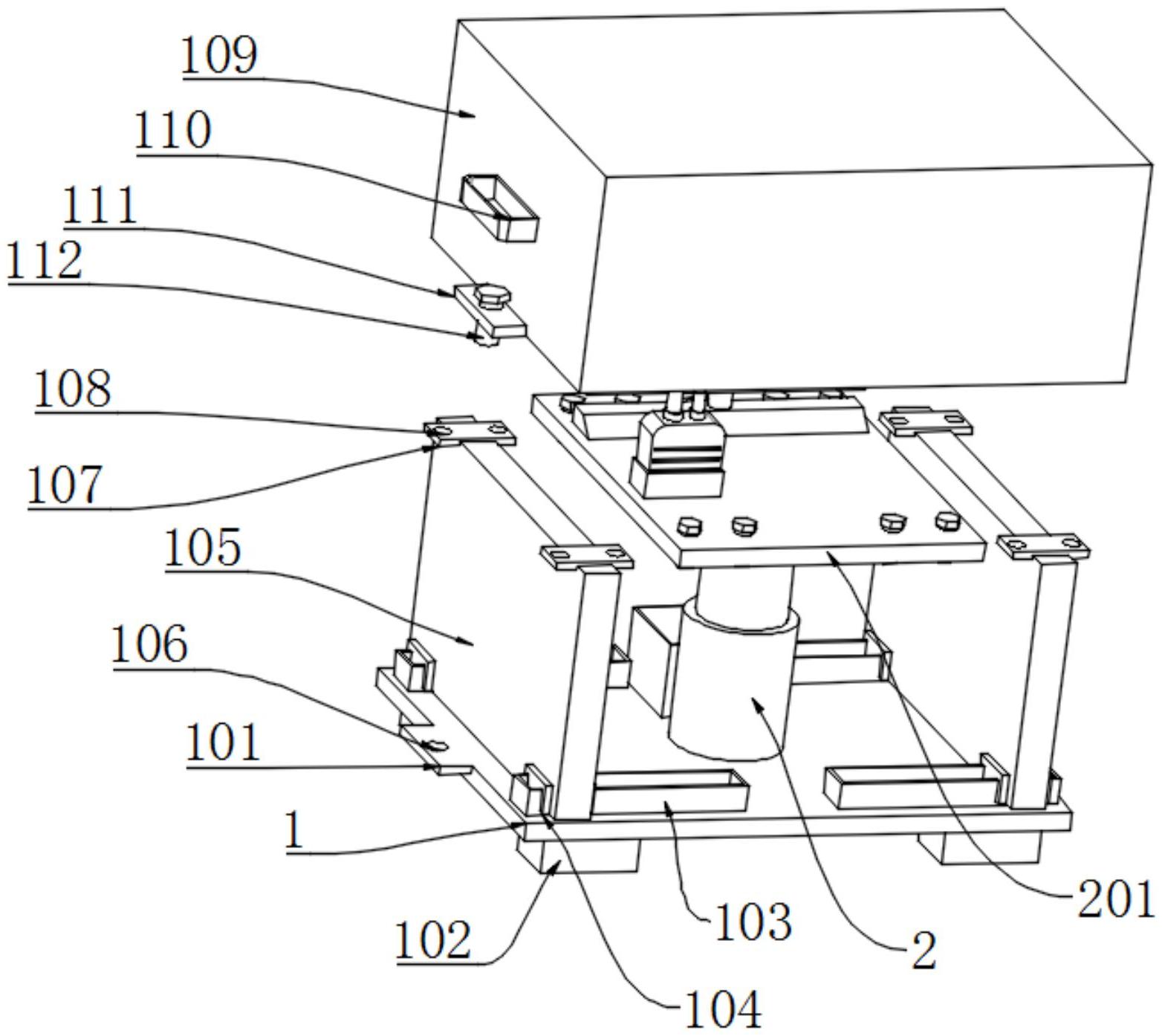 109
110
111
112
108
107
105
106
101
1
102
104
103
2
201