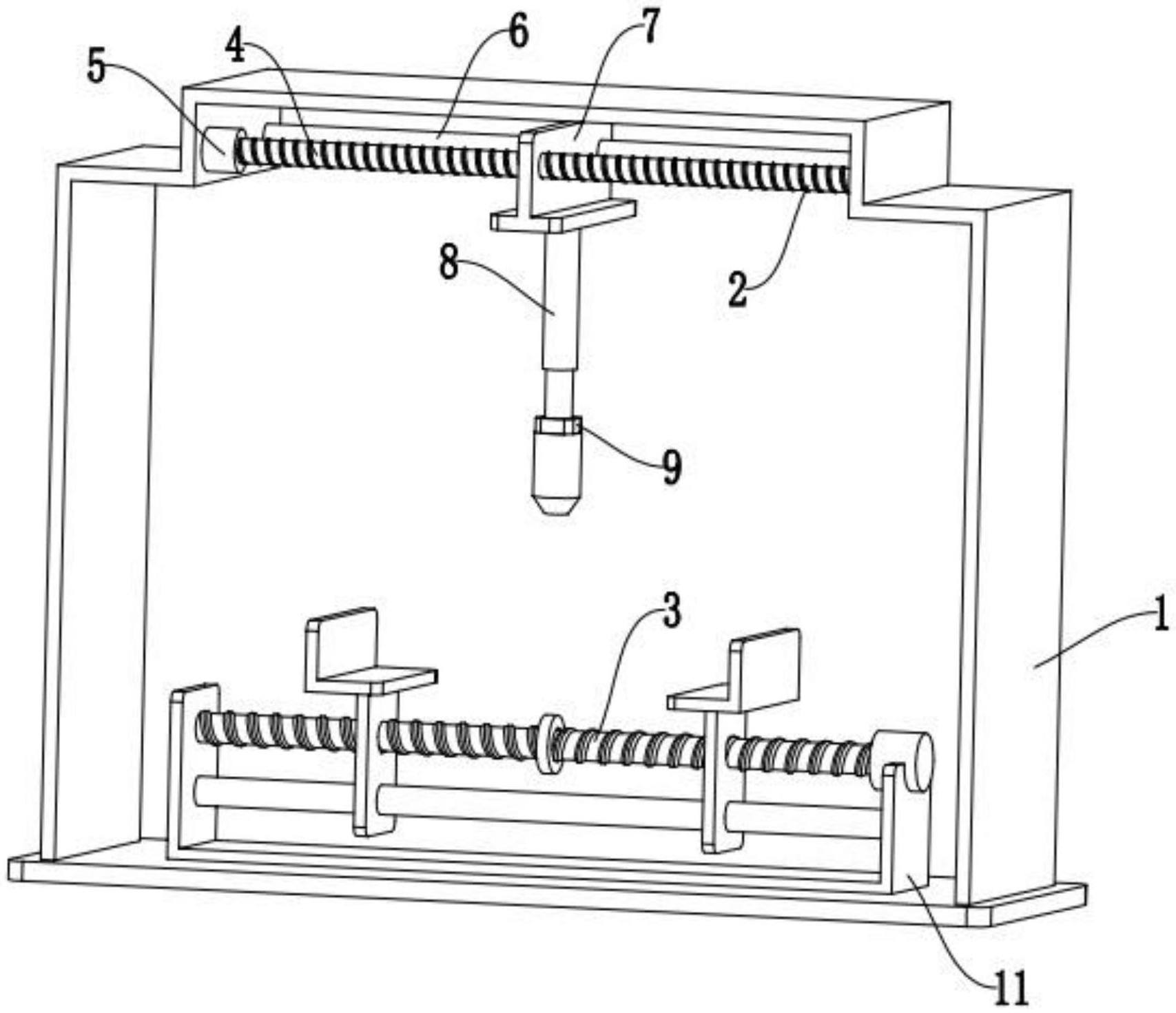 5
4
6
7
8
2
9
3
1
11