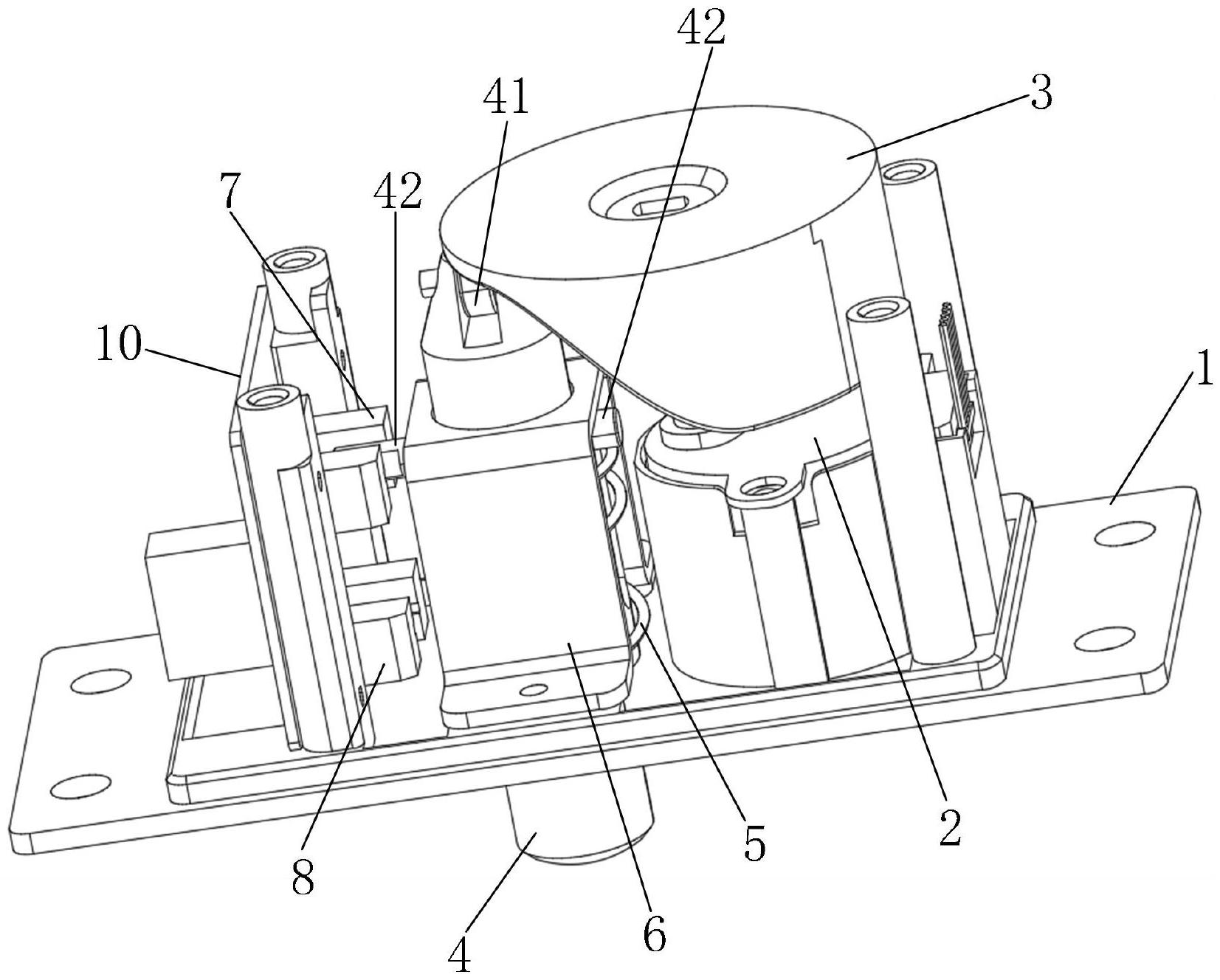 42
41
3
7
42
10
1
8
5
2
6
4