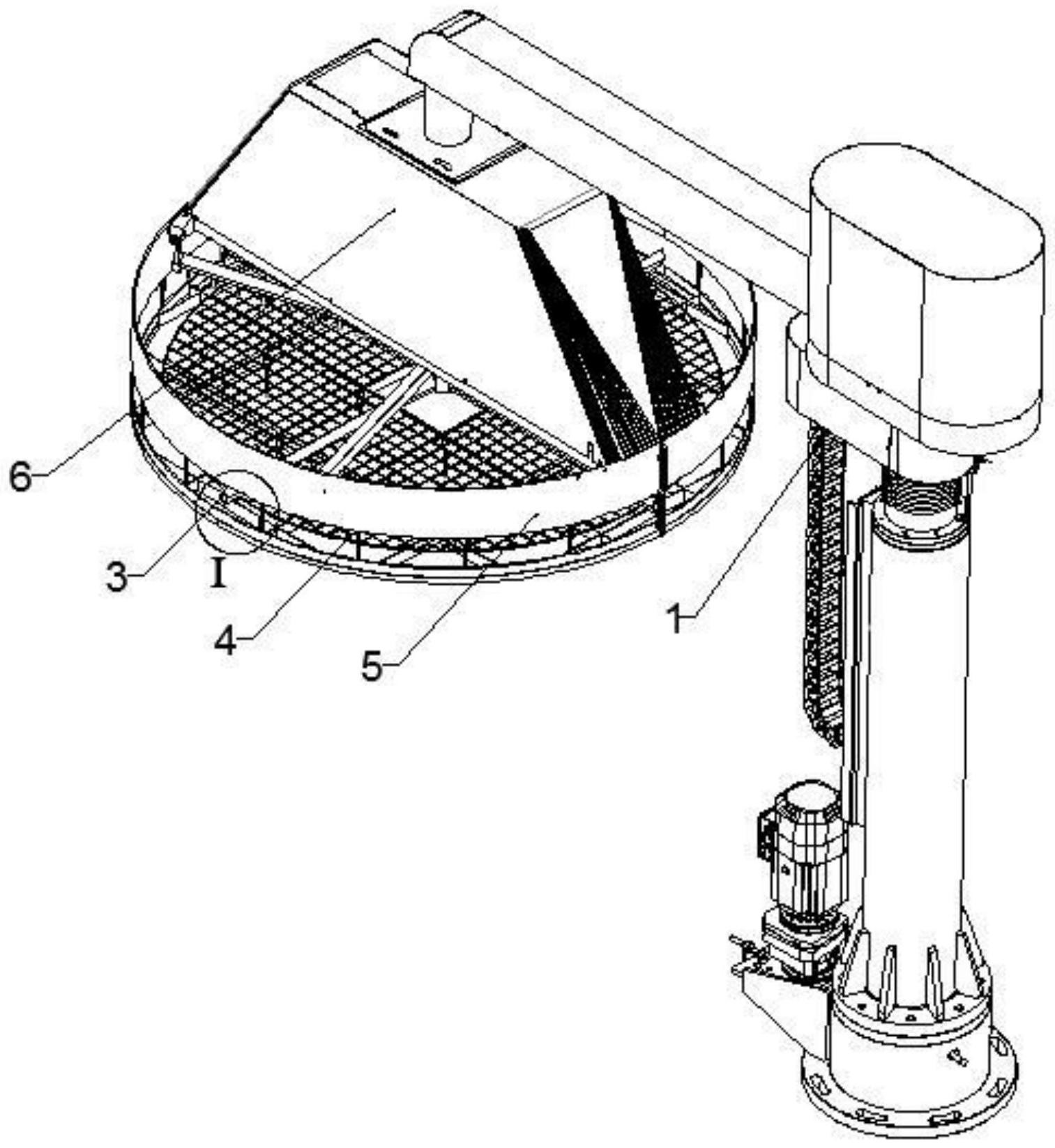 6
3
I
4
5
1