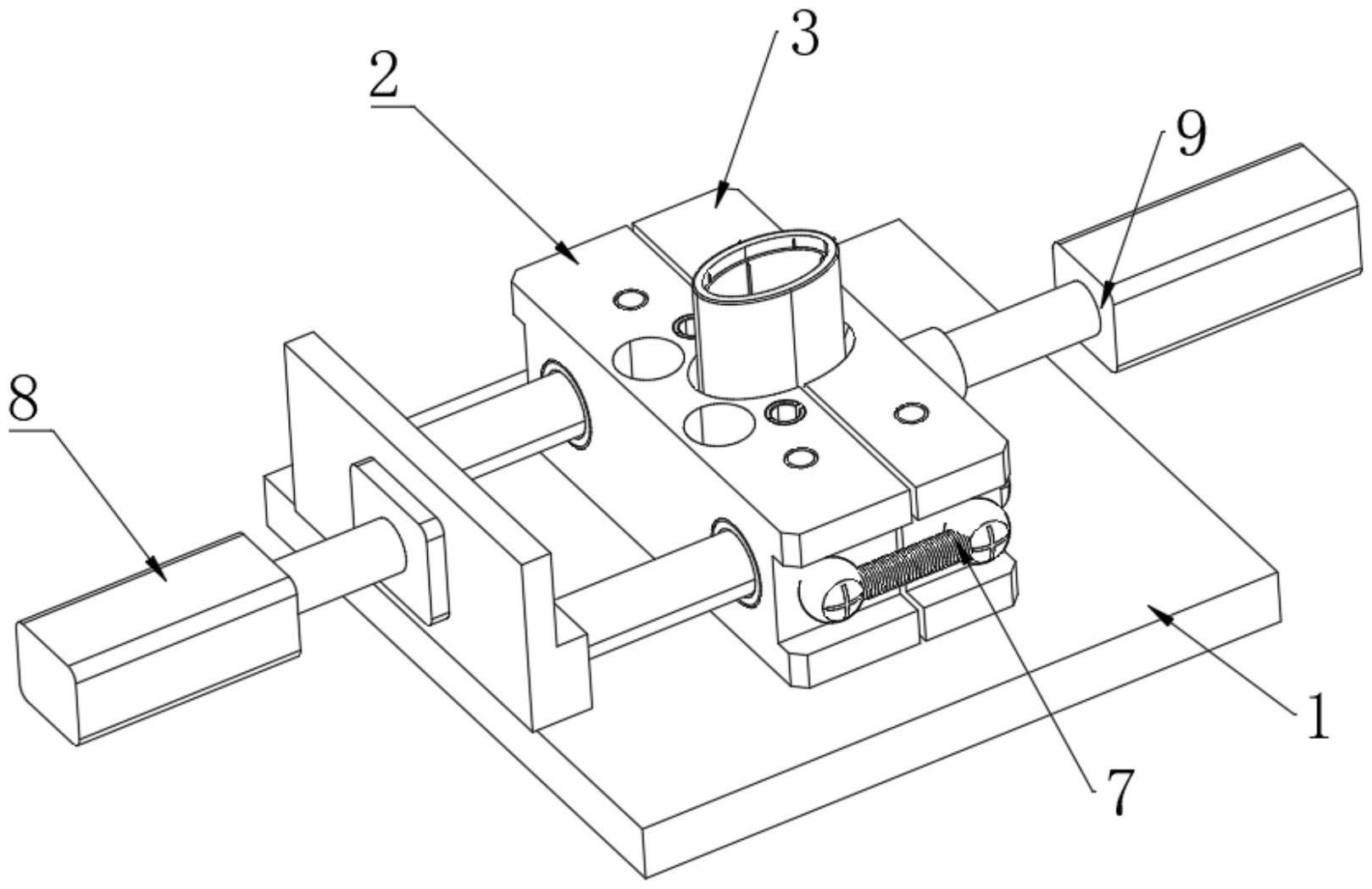 3
2
9
8
1
7