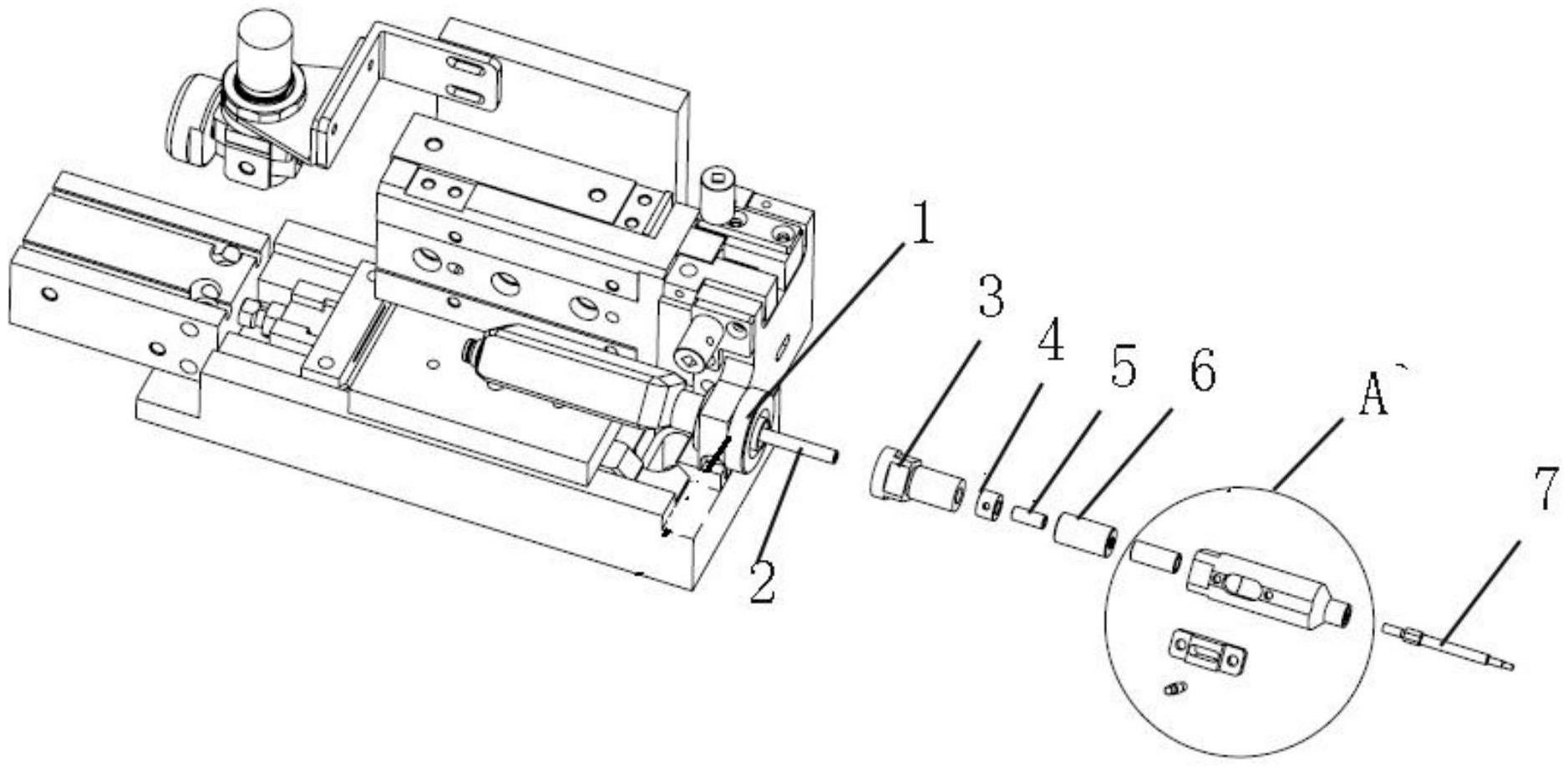 1
3
4
5
6
A
7
2