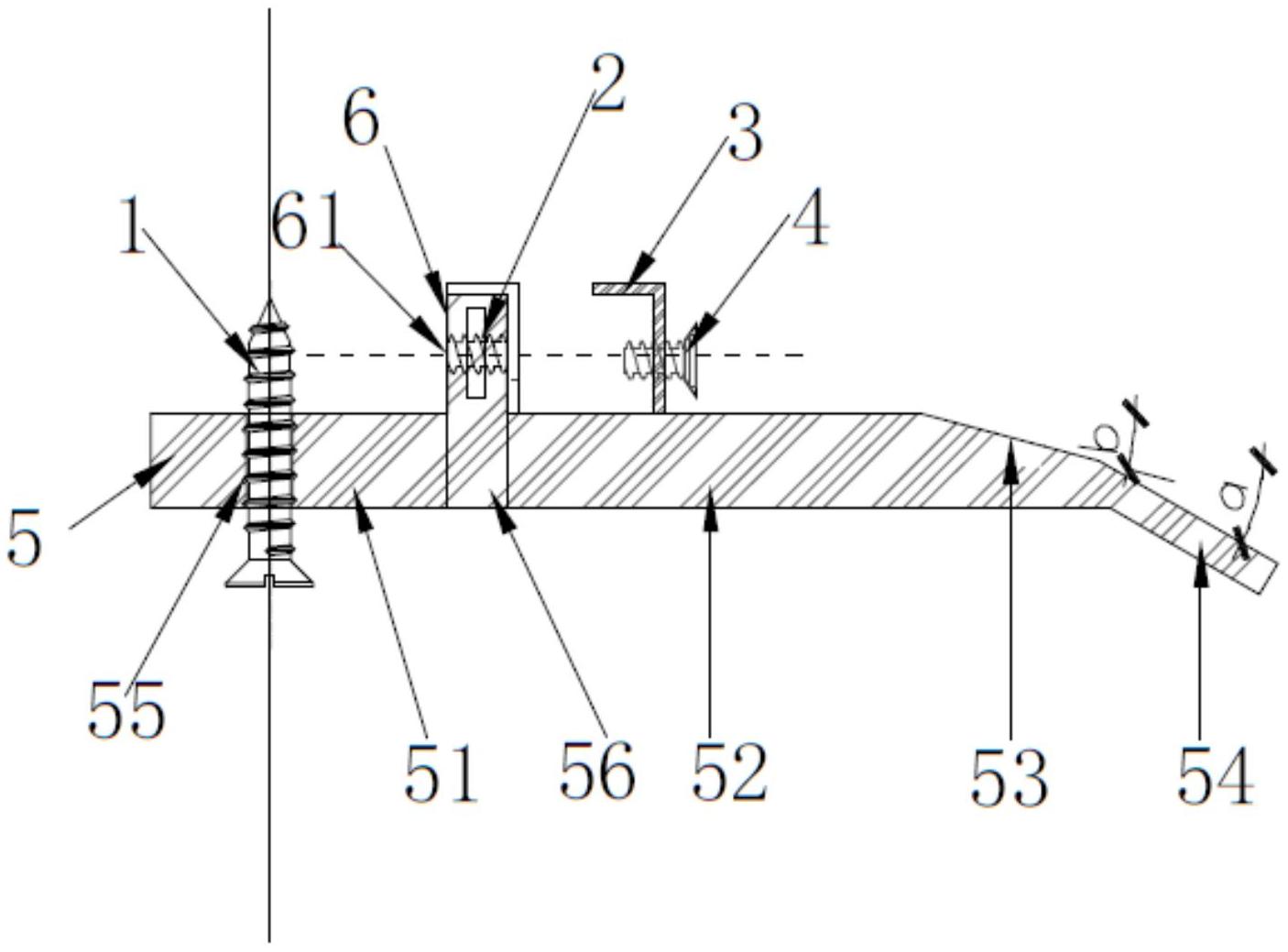 2
6
3
1
61
4
b
a
5
55
51
56
52
53
54