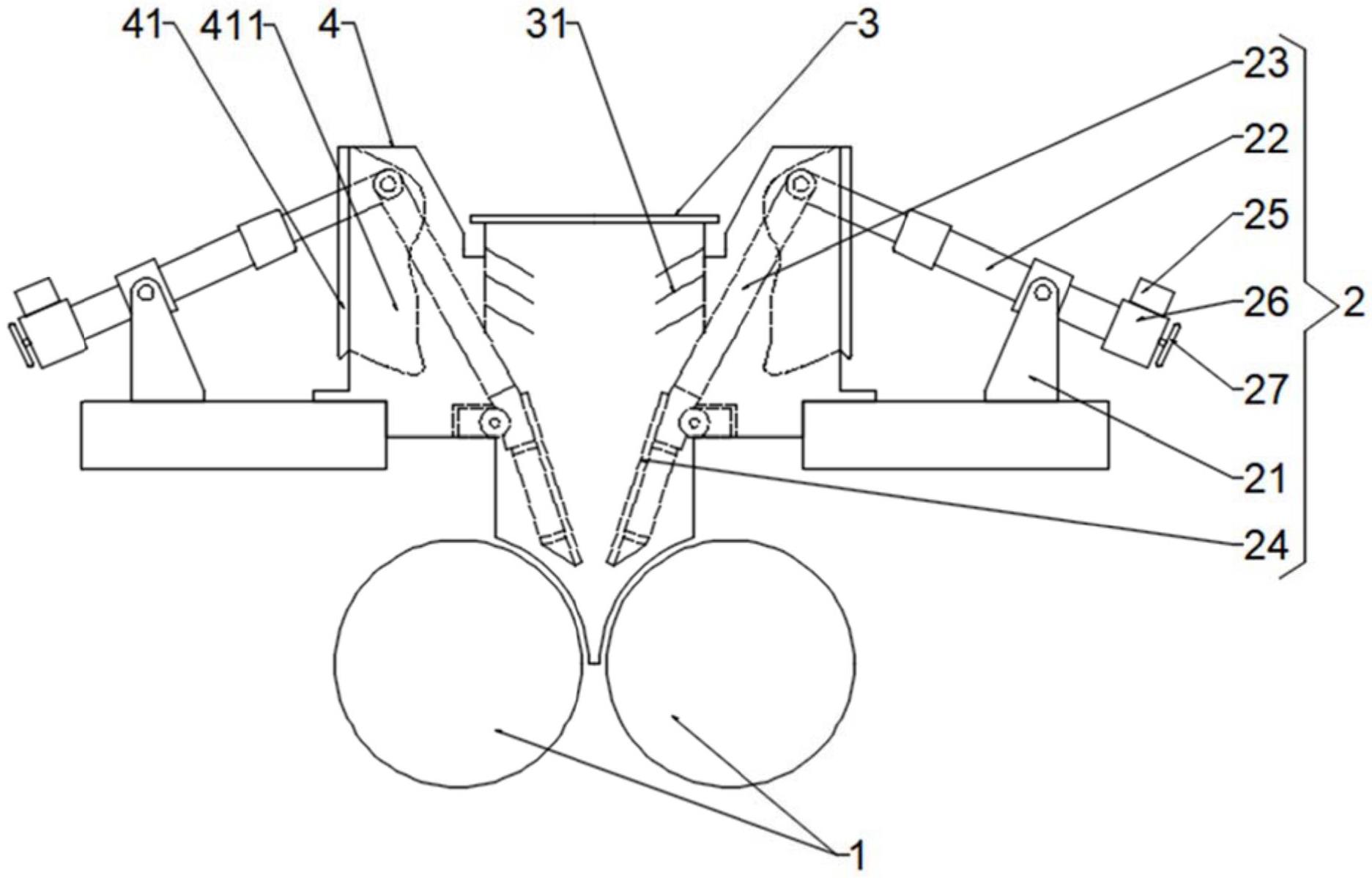 41 411 4 31 3
23
22
25
26
2
27
21
24
1