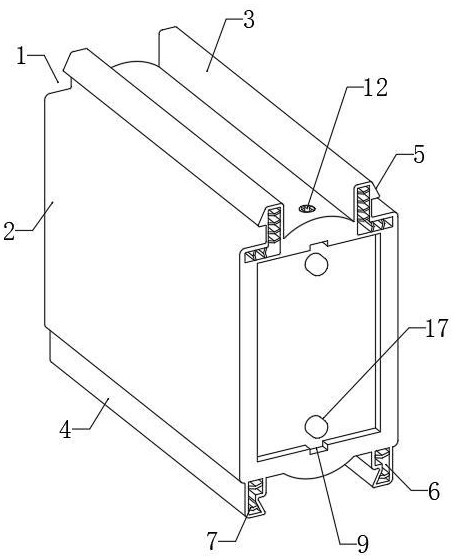 1
3
12
5
2
17
4
6
7
9