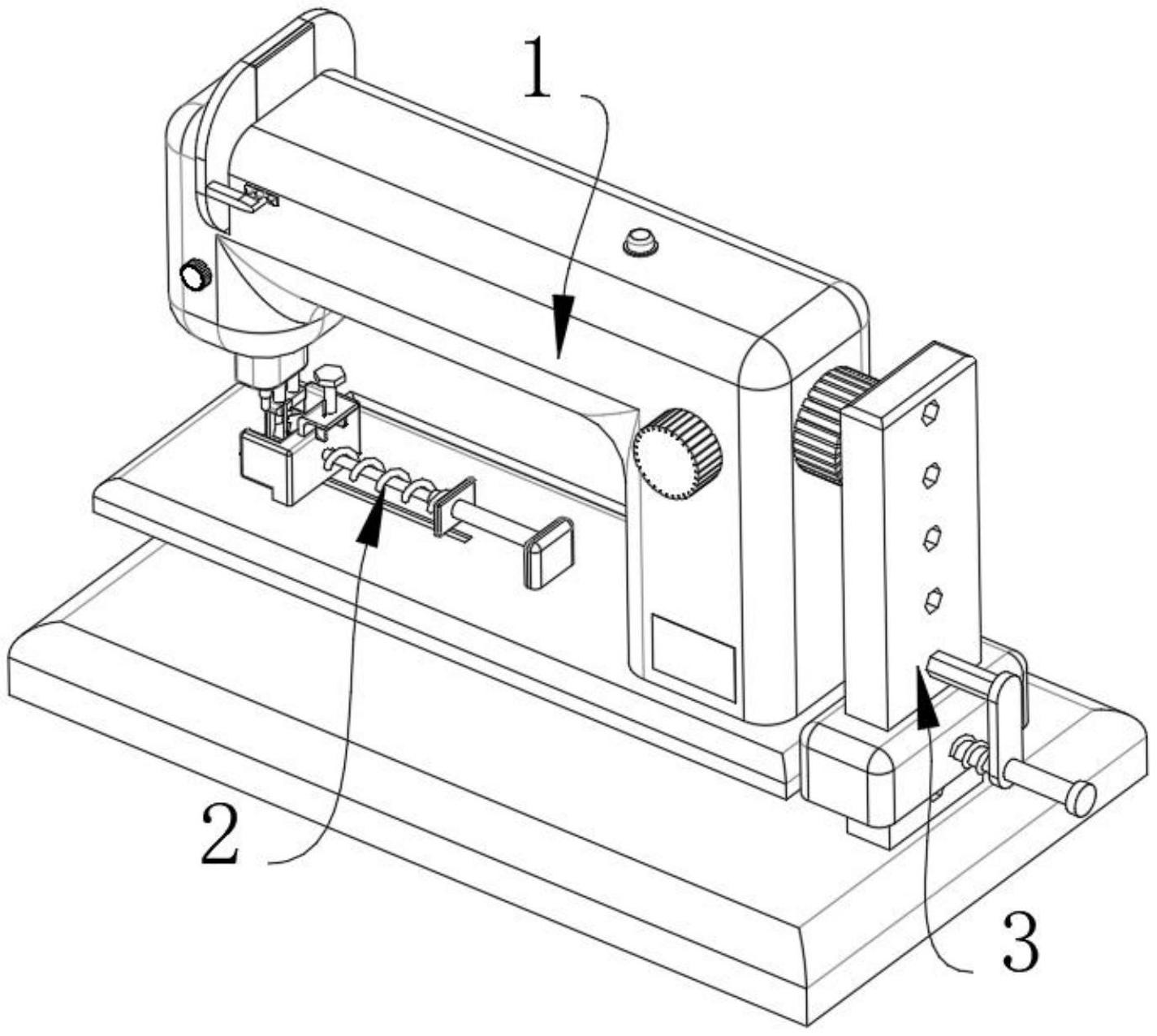 1
2
3