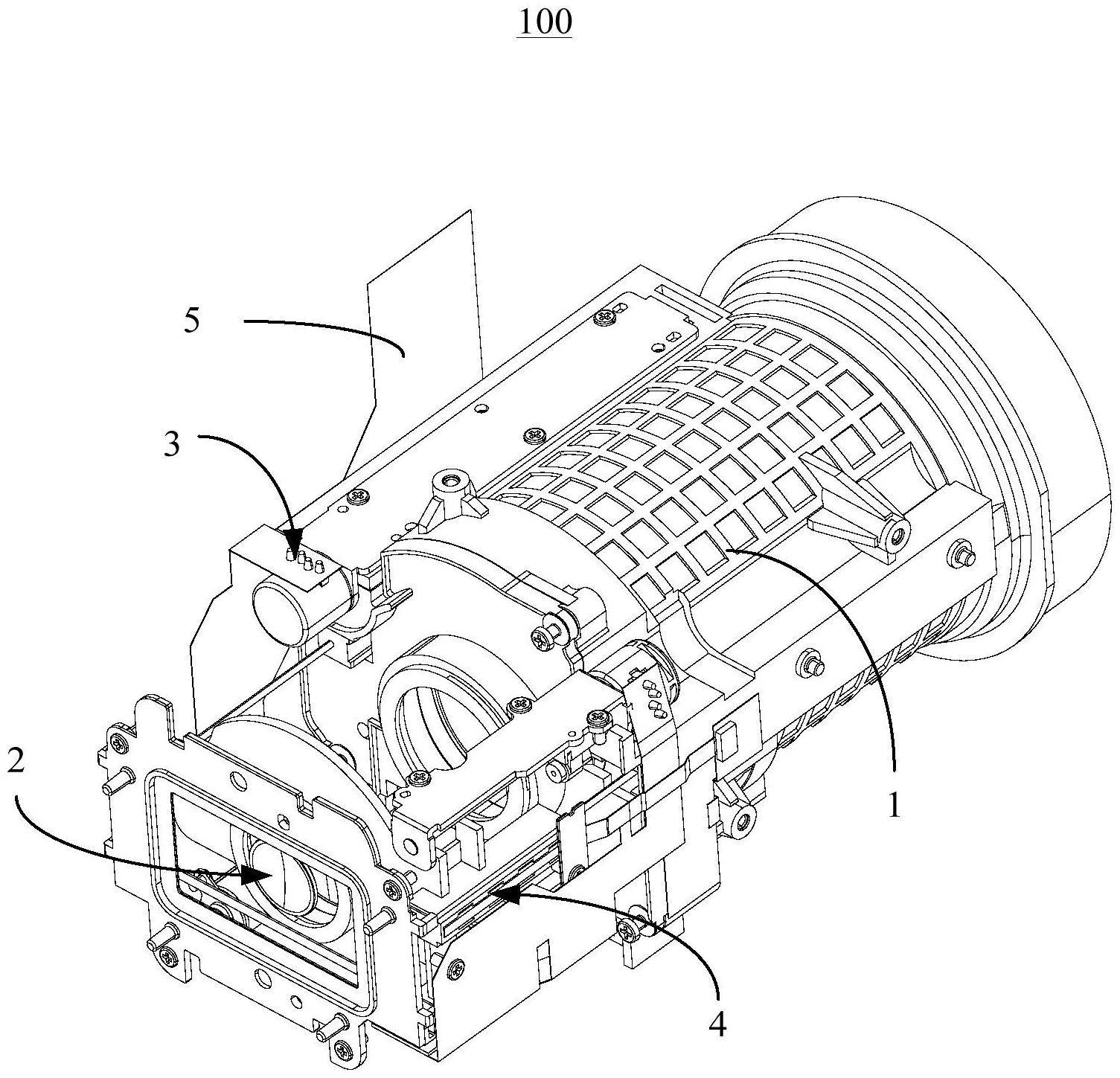 100

5

3

2

1

4