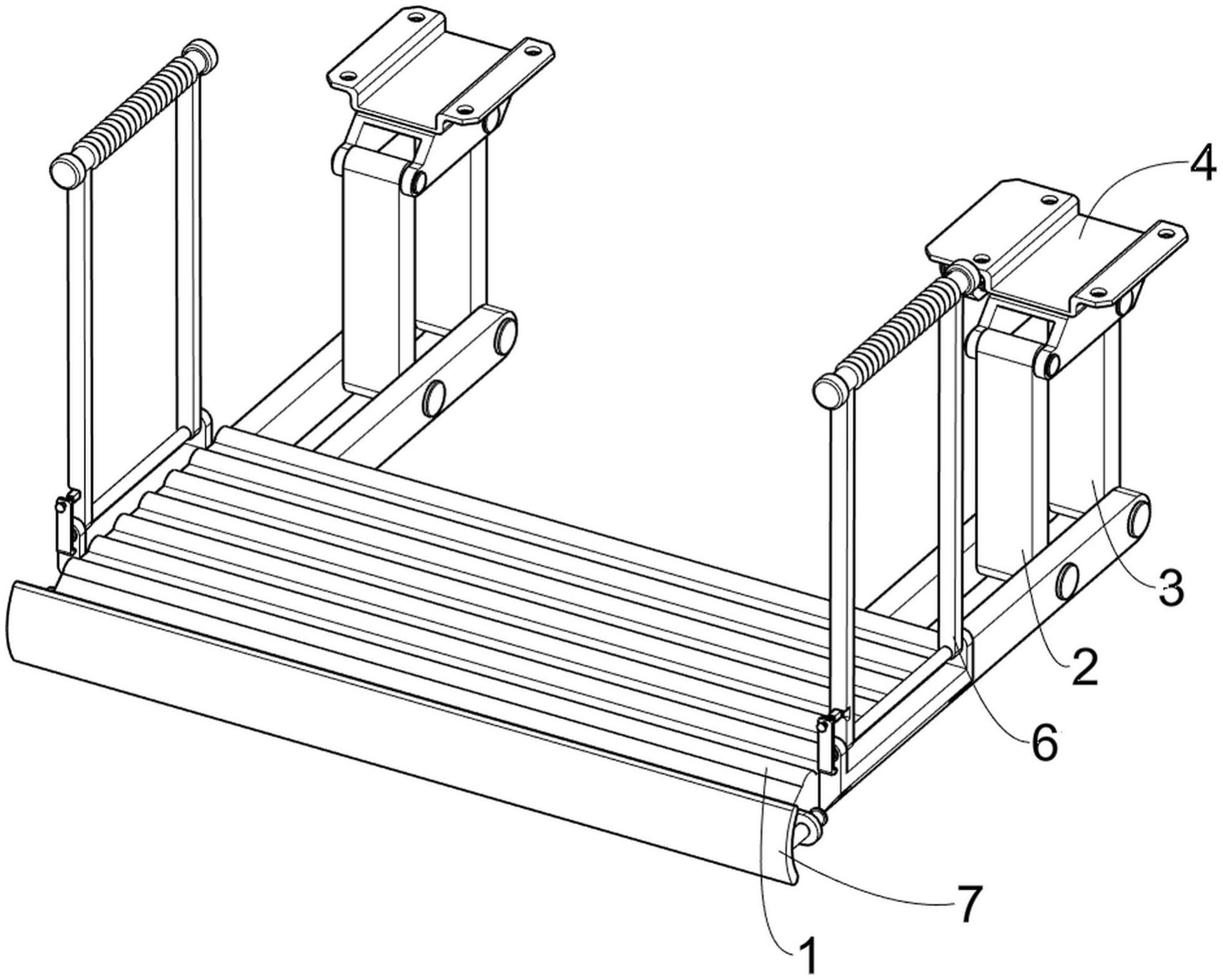 4
3
2
6
7
1