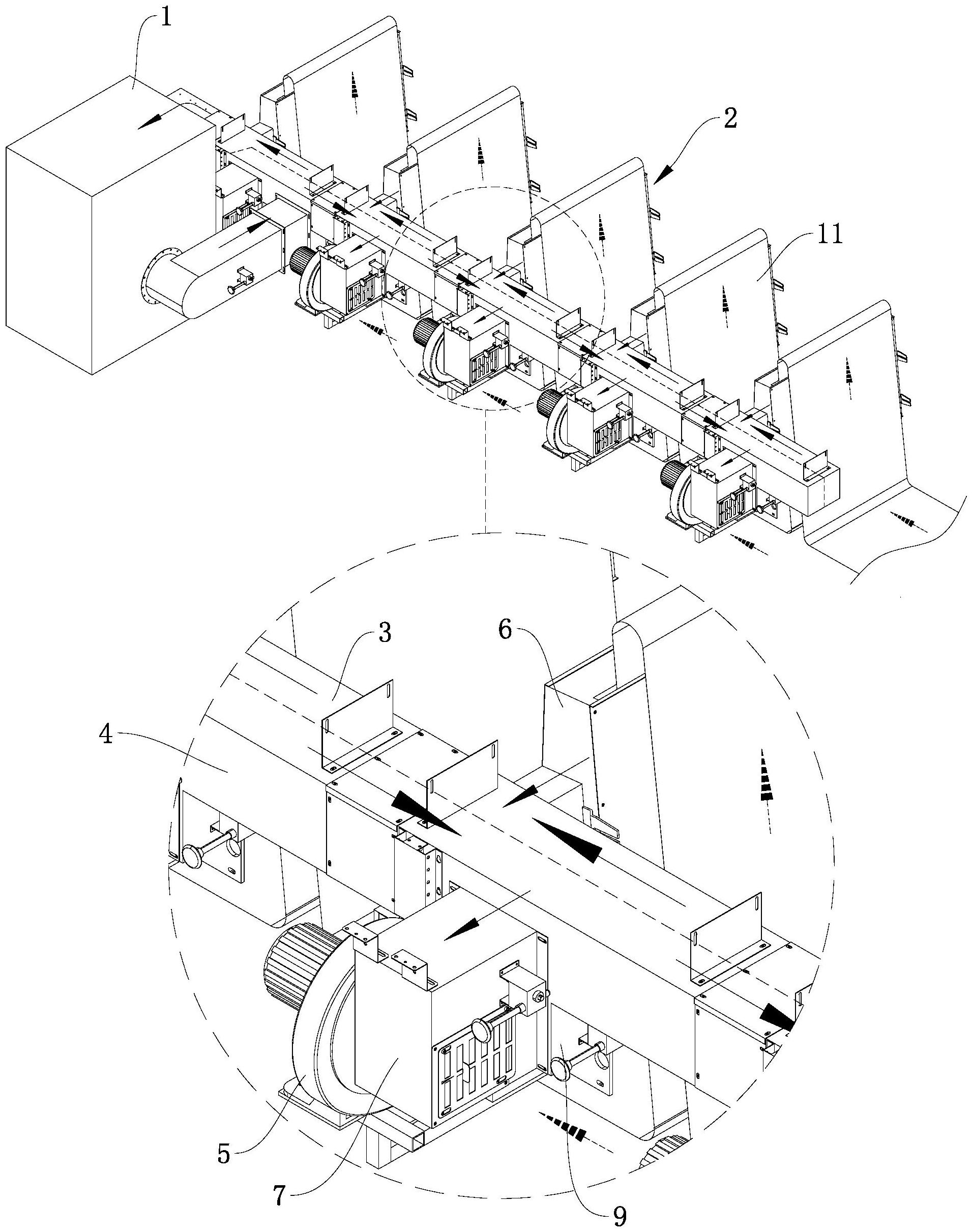 1
2
11
3
6
4
5
7
9