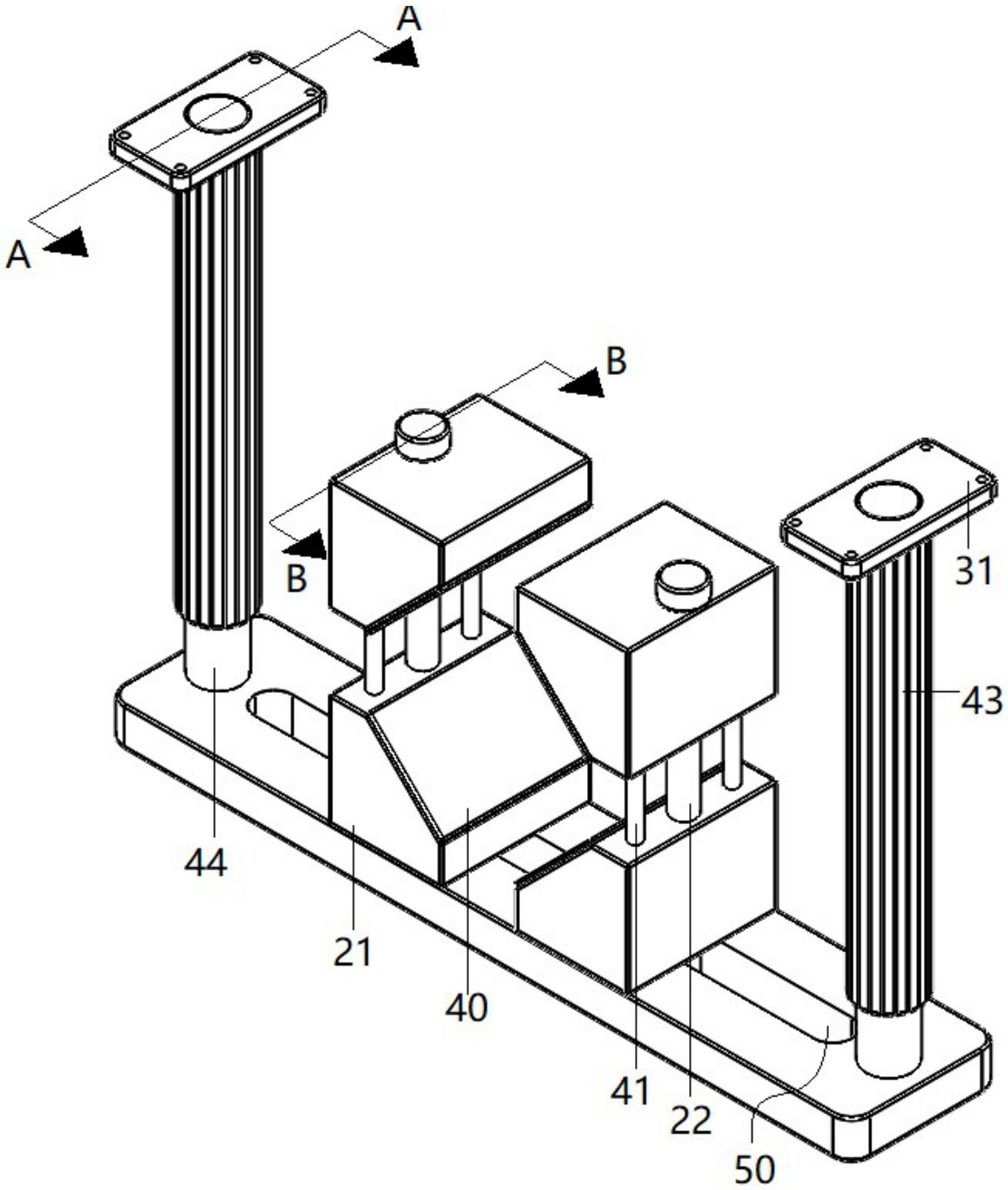 A
A
B
B
31
43
44
21
40
41
22
50