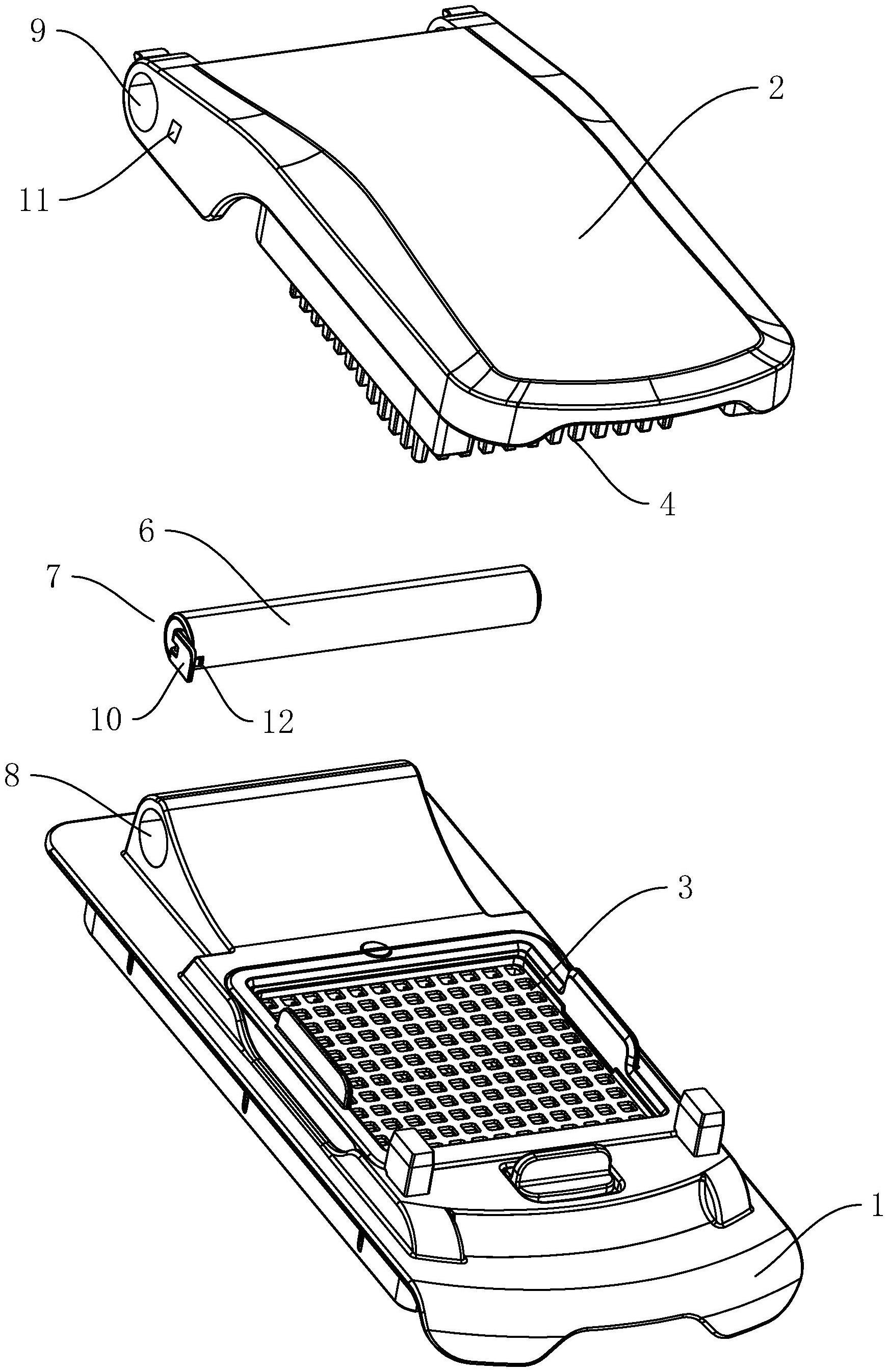 9
2
11
4
6
7
10
12
8
3
1