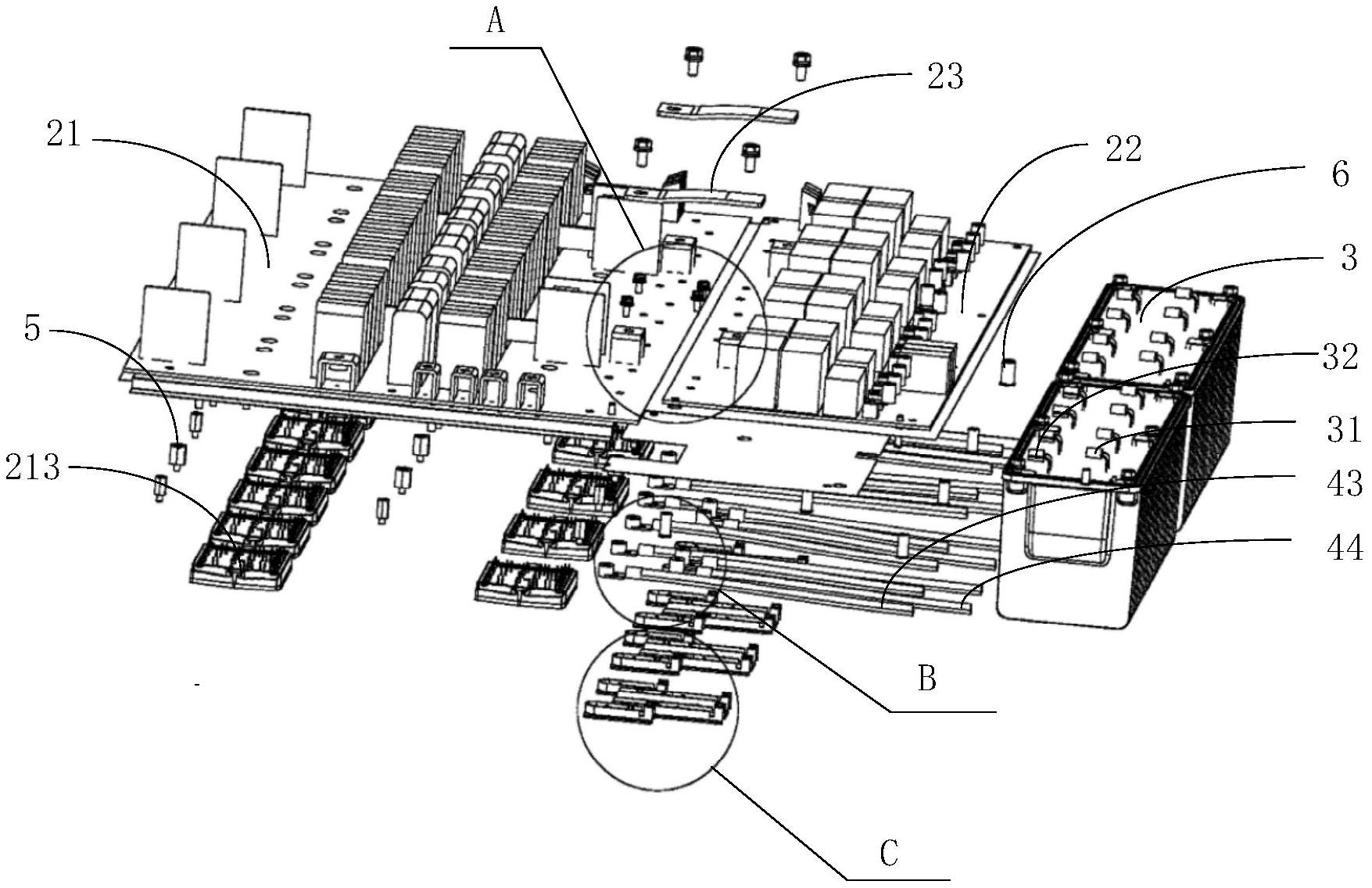 A

23

21

22

6

3

5

32

31

213

43

44

B

C