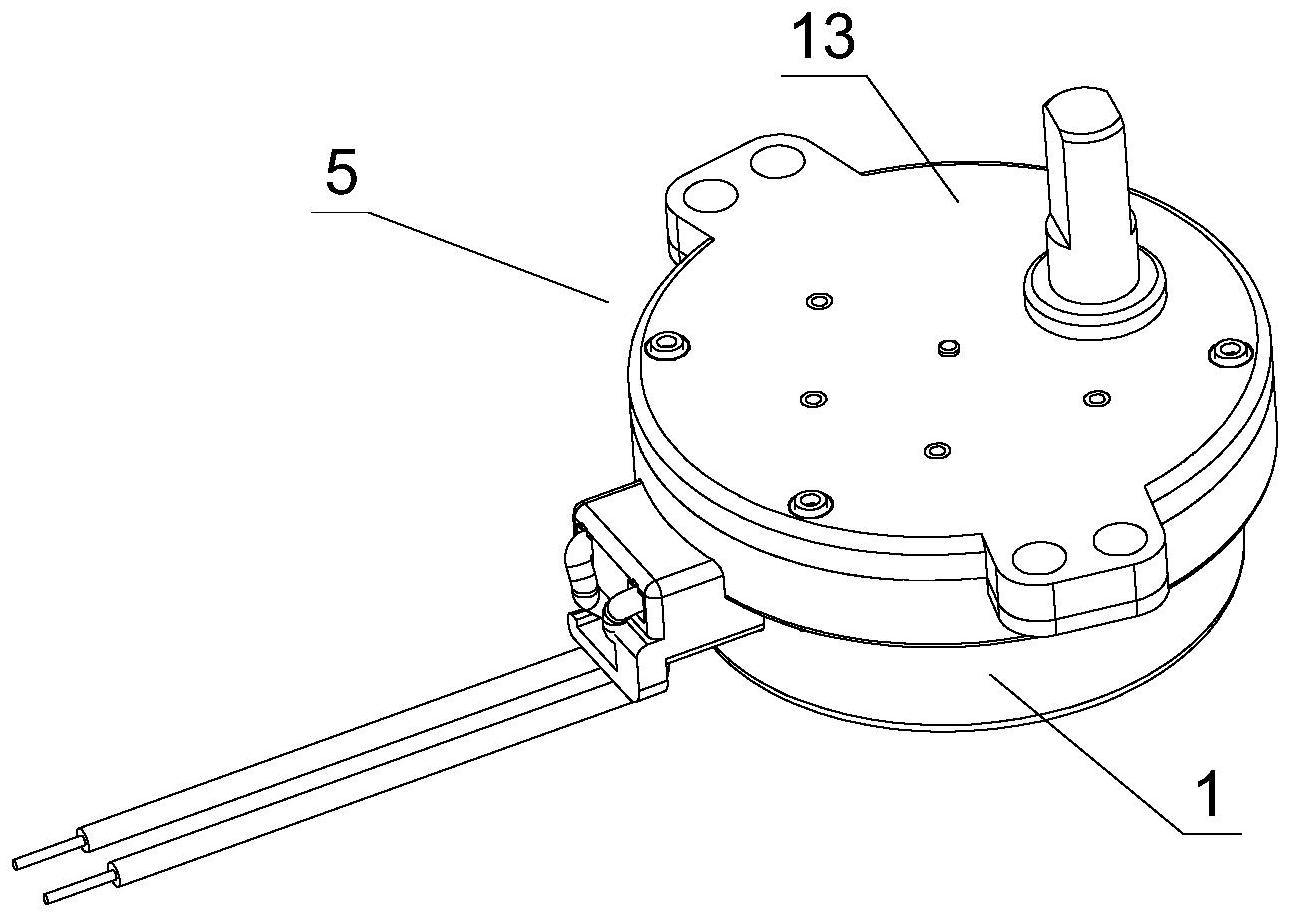 13
5
1