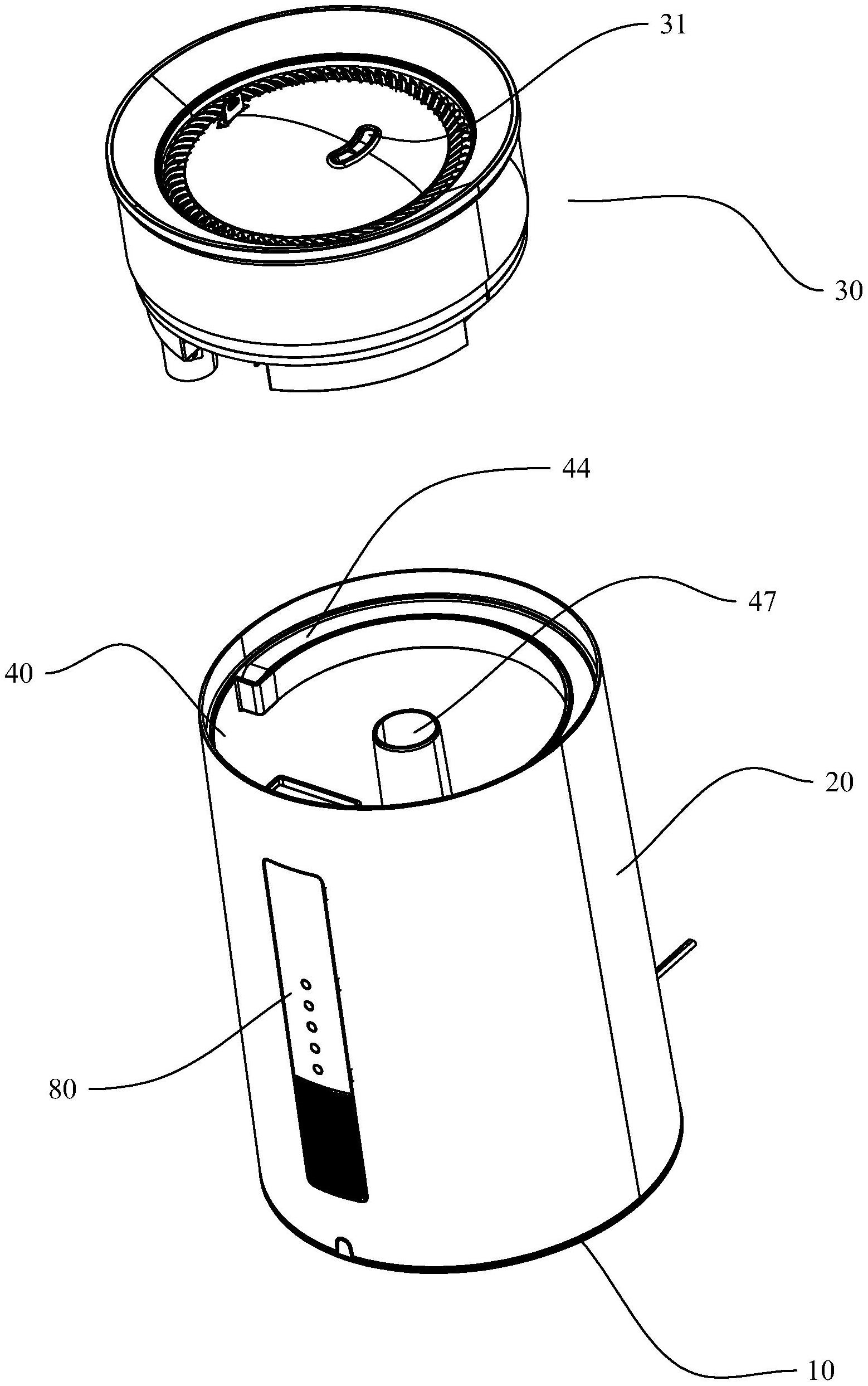 31

30

44

47

40

20

80

10